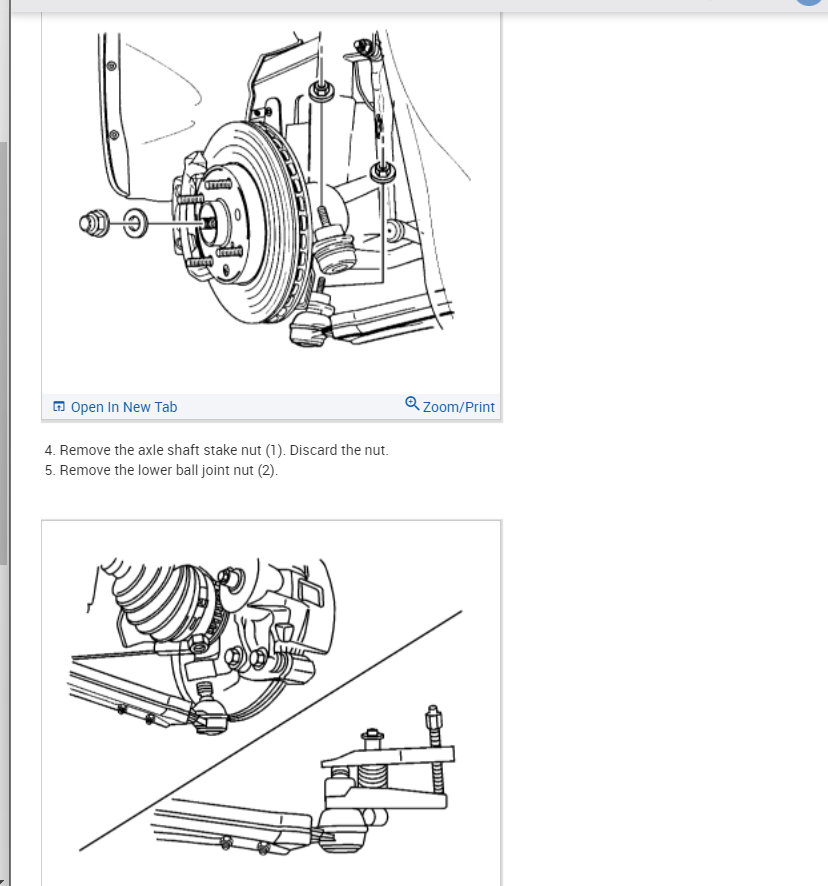 Open In New Tab

Zoom/Print

4. Remove the axle shaft stake nut (1). Discard the nut.
5. Remove the lower ball joint nut (2).