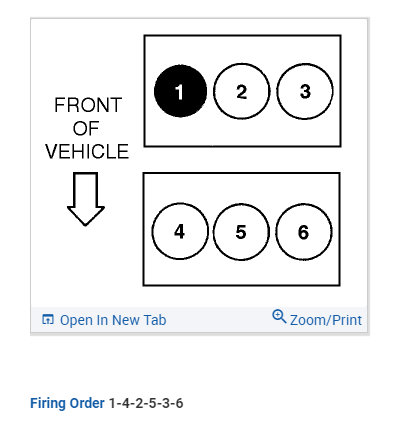 FRONT OF VEHICLE

1 2 3

4 5 6

Open In New Tab

Zoom/Print

Firing Order 1-4-2-5-3-6