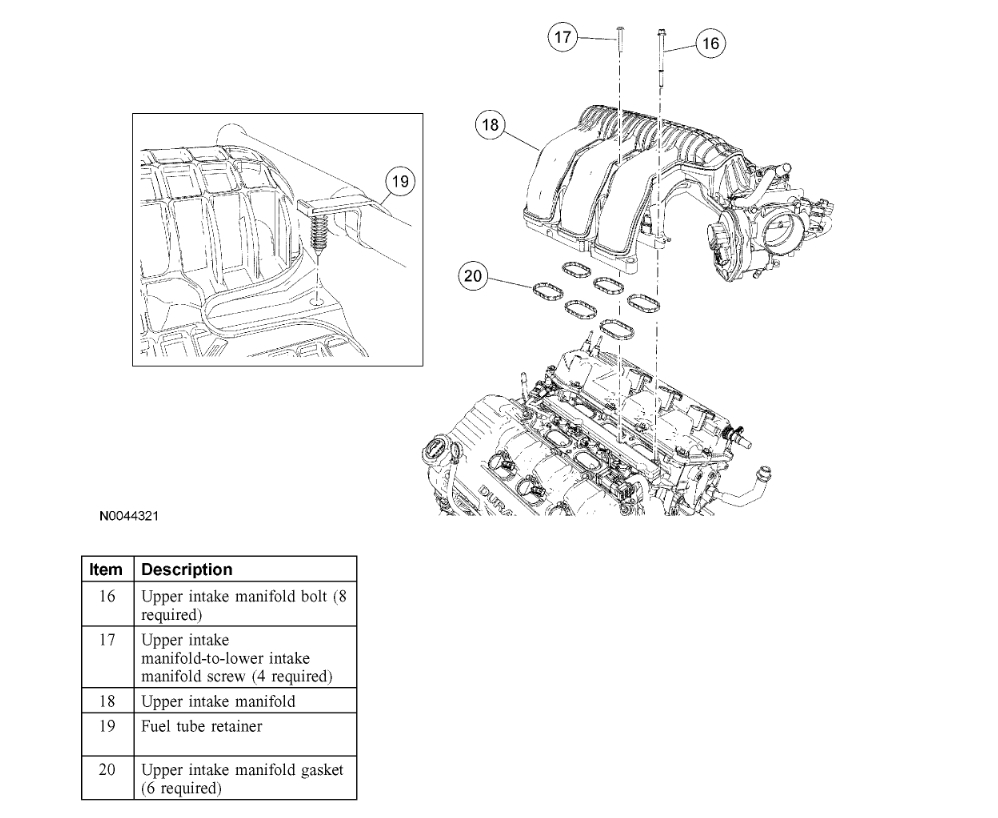 17
16
18
19
20

N0044321

| Item | Description |
|---|---|
| 16 | Upper intake manifold bolt (8 required) |
| 17 | Upper intake manifold-to-lower intake manifold screw (4 required) |
| 18 | Upper intake manifold |
| 19 | Fuel tube retainer |
| 20 | Upper intake manifold gasket (6 required) |