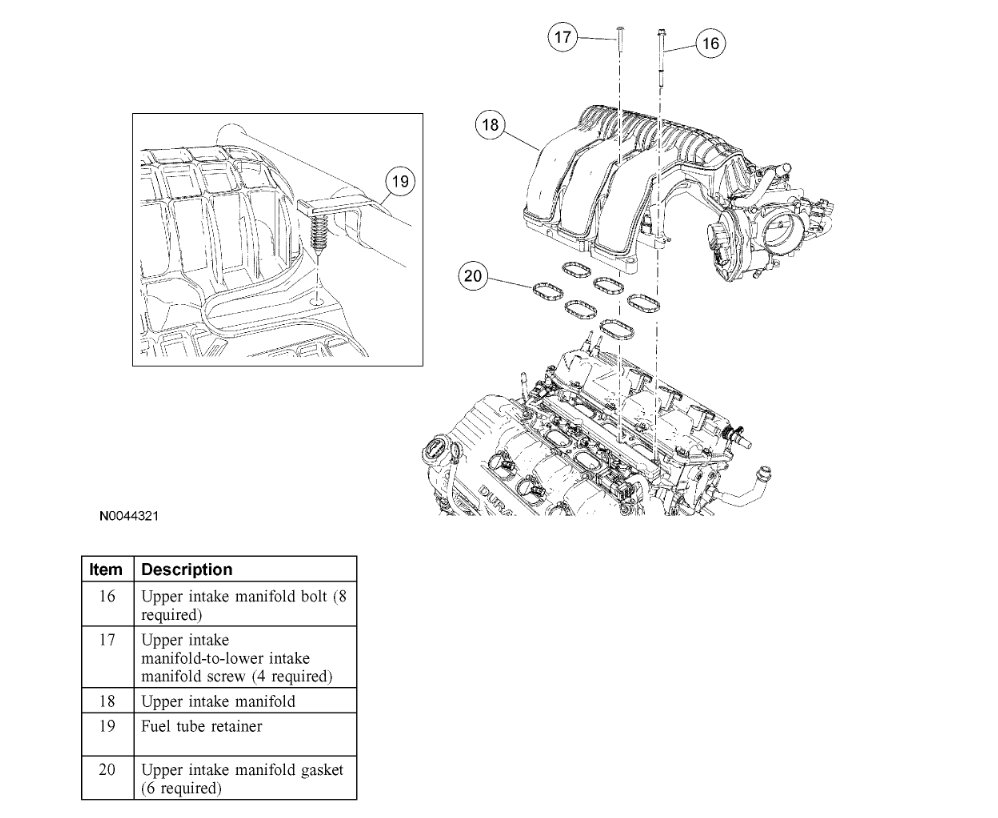 17

16

18

19

20

N0044321

| Item | Description |
|---|---|
| 16 | Upper intake manifold bolt (8 required) |
| 17 | Upper intake manifold-to-lower intake manifold screw (4 required) |
| 18 | Upper intake manifold |
| 19 | Fuel tube retainer |
| 20 | Upper intake manifold gasket (6 required) |