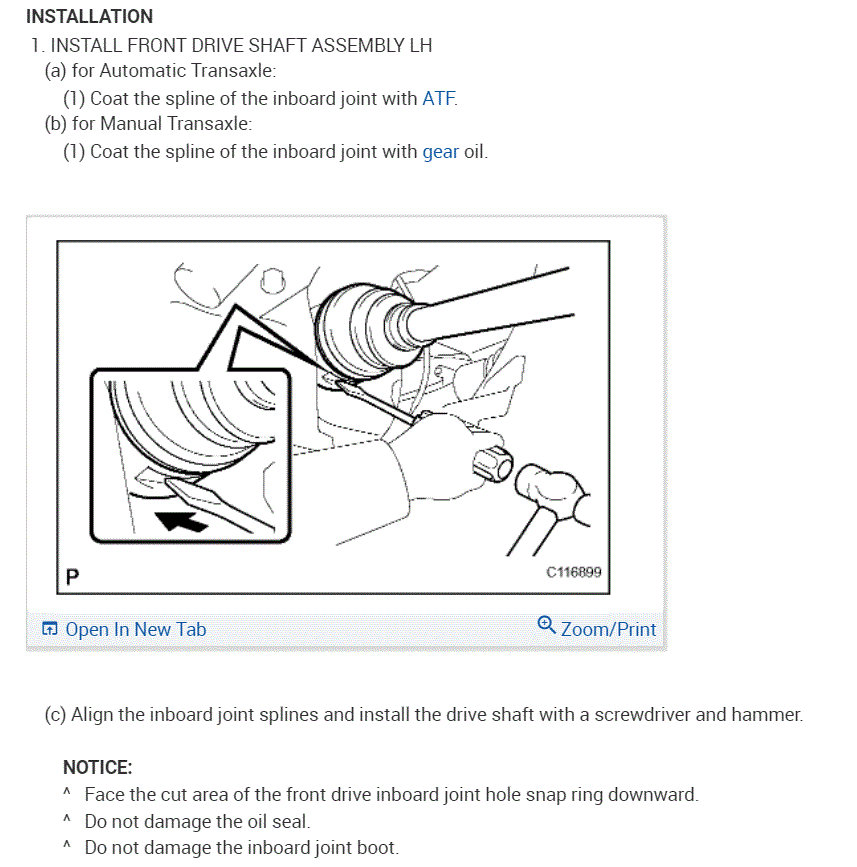 INSTALLATION

1. INSTALL FRONT DRIVE SHAFT ASSEMBLY LH

(a) for Automatic Transaxle:

(1) Coat the spline of the inboard joint with ATF.

(b) for Manual Transaxle:

(1) Coat the spline of the inboard joint with gear oil.

P

C116899

Open In New Tab

Zoom/Print

(c) Align the inboard joint splines and install the drive shaft with a screwdriver and hammer.

NOTICE:

^ Face the cut area of the front drive inboard joint hole snap ring downward.

^ Do not damage the oil seal.

^ Do not damage the inboard joint boot.