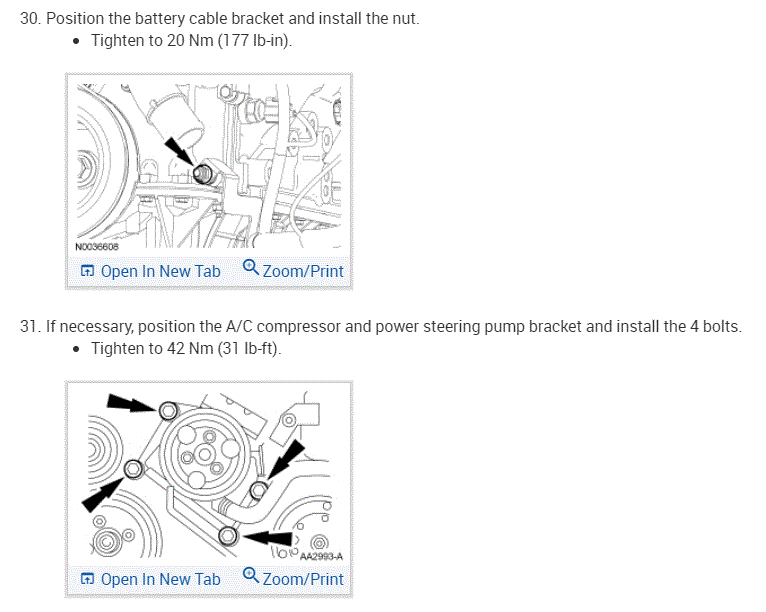 30. Position the battery cable bracket and install the nut.

• Tighten to 20 Nm (177 lb-in).

N0036608

Open In New Tab Zoom/Print

31. If necessary, position the A/C compressor and power steering pump bracket and install the 4 bolts.

• Tighten to 42 Nm (31 lb-ft).

AA2993-A

Open In New Tab Zoom/Print