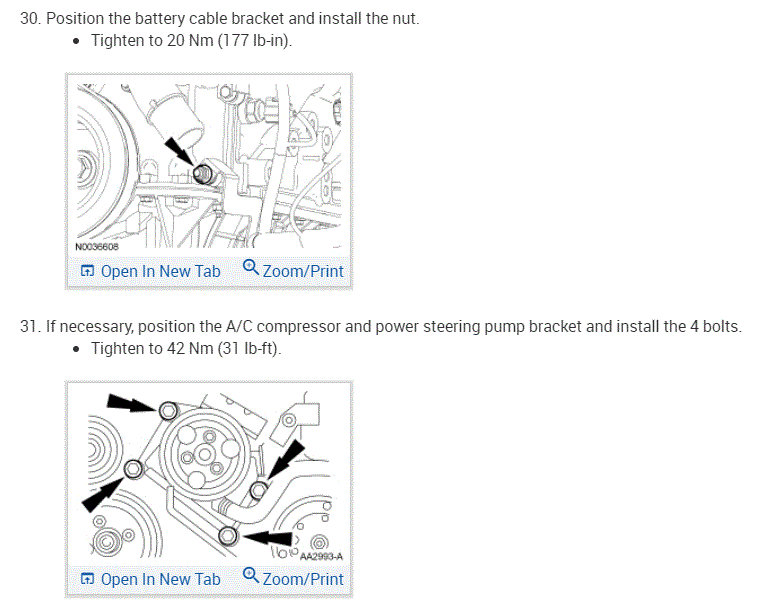 30. Position the battery cable bracket and install the nut.

• Tighten to 20 Nm (177 lb-in).

N0036608

Open In New Tab Zoom/Print

31. If necessary, position the A/C compressor and power steering pump bracket and install the 4 bolts.

• Tighten to 42 Nm (31 lb-ft).

AA2993-A

Open In New Tab Zoom/Print