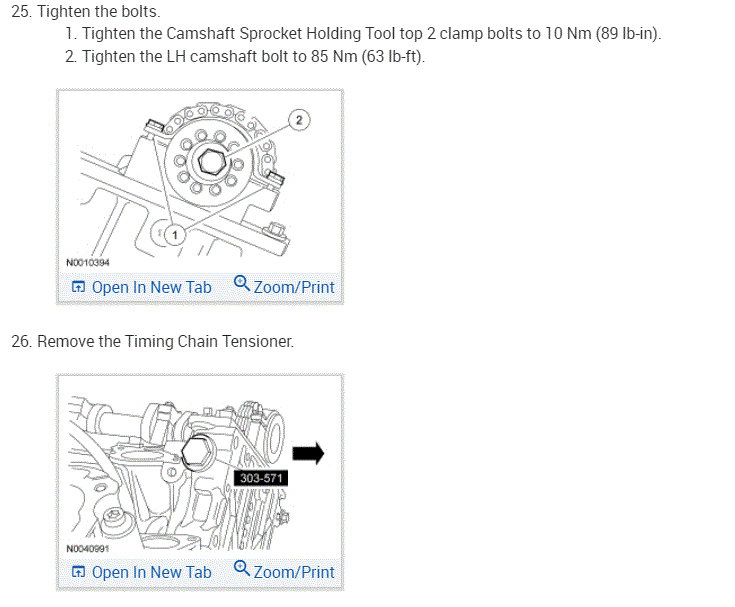 25. Tighten the bolts.

1. Tighten the Camshaft Sprocket Holding Tool top 2 clamp bolts to 10 Nm (89 lb-in).
2. Tighten the LH camshaft bolt to 85 Nm (63 lb-ft).

2
1
N0010394
Open In New Tab Zoom/Print

26. Remove the Timing Chain Tensioner.

303-571
N0040991
Open In New Tab Zoom/Print