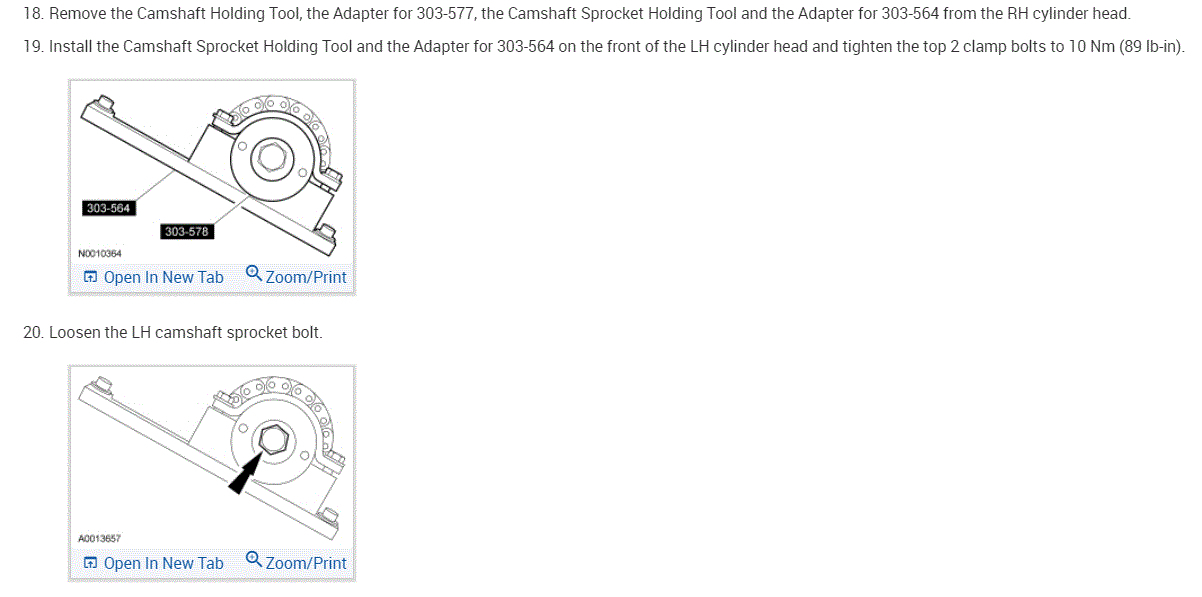 18. Remove the Camshaft Holding Tool, the Adapter for 303-577, the Camshaft Sprocket Holding Tool and the Adapter for 303-564 from the RH cylinder head.

19. Install the Camshaft Sprocket Holding Tool and the Adapter for 303-564 on the front of the LH cylinder head and tighten the top 2 clamp bolts to 10 Nm (89 lb-in).

303-564
303-578
N0010364
Open In New Tab Zoom/Print

20. Loosen the LH camshaft sprocket bolt.

A0013657
Open In New Tab Zoom/Print