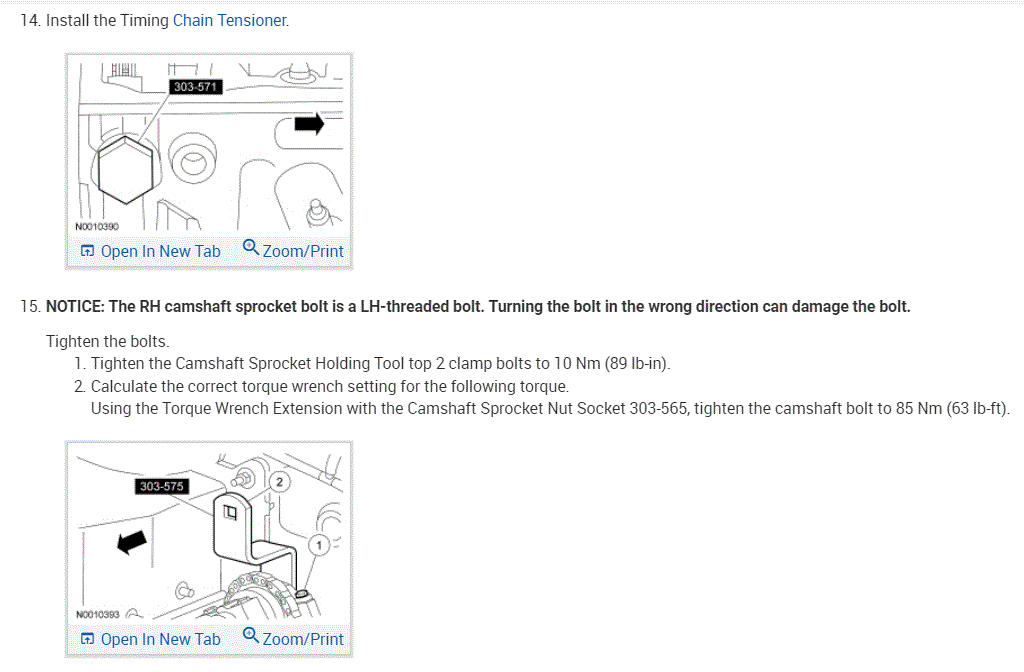 14. Install the Timing Chain Tensioner.

303-571

N0010390

Open In New Tab  Zoom/Print

15. NOTICE: The RH camshaft sprocket bolt is a LH-threaded bolt. Turning the bolt in the wrong direction can damage the bolt.

Tighten the bolts.
1. Tighten the Camshaft Sprocket Holding Tool top 2 clamp bolts to 10 Nm (89 lb-in).
2. Calculate the correct torque wrench setting for the following torque.
Using the Torque Wrench Extension with the Camshaft Sprocket Nut Socket 303-565, tighten the camshaft bolt to 85 Nm (63 lb-ft).

303-575

2

1

N0010393

Open In New Tab  Zoom/Print