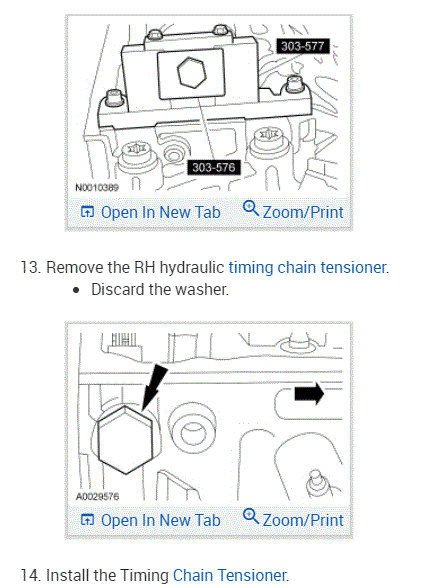 303-577

303-576

N0010389

Open In New Tab Zoom/Print

13. Remove the RH hydraulic timing chain tensioner.

• Discard the washer.

A0029576

Open In New Tab Zoom/Print

14. Install the Timing Chain Tensioner.