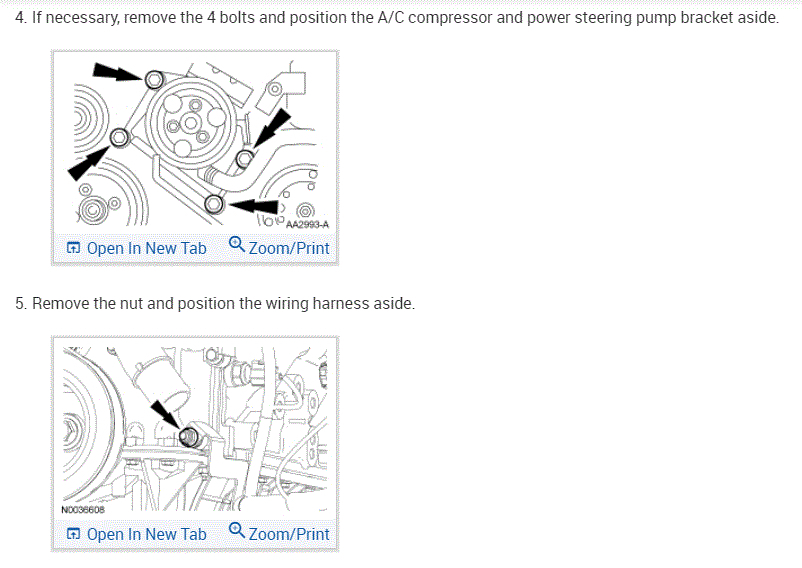 4. If necessary, remove the 4 bolts and position the A/C compressor and power steering pump bracket aside.

AA2993-A

Open In New Tab Zoom/Print

5. Remove the nut and position the wiring harness aside.

N0036608

Open In New Tab Zoom/Print