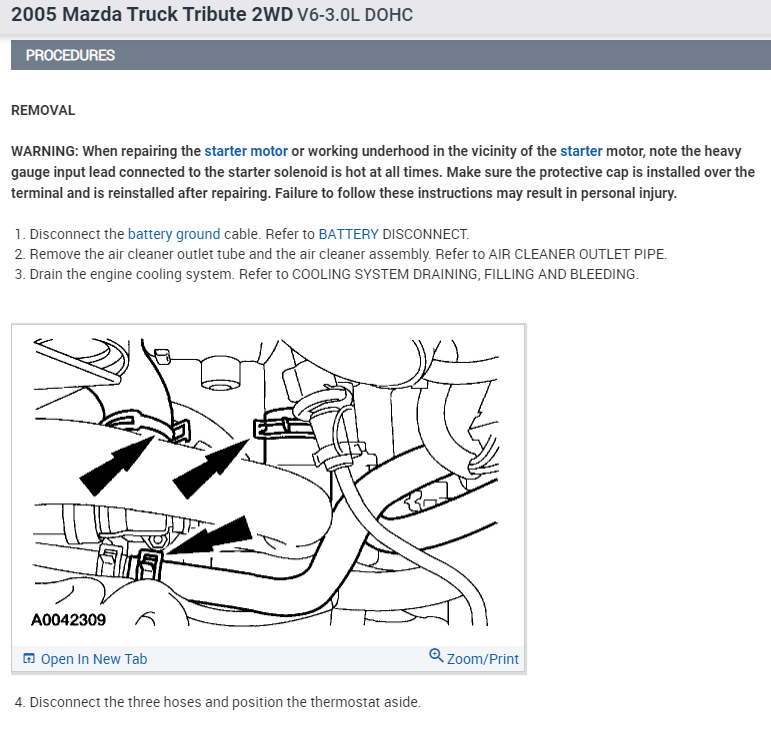 2005 Mazda Truck Tribute 2WD V6-3.0L DOHC

PROCEDURES

REMOVAL

WARNING: When repairing the starter motor or working underhood in the vicinity of the starter motor, note the heavy gauge input lead connected to the starter solenoid is hot at all times. Make sure the protective cap is installed over the terminal and is reinstalled after repairing. Failure to follow these instructions may result in personal injury.

1. Disconnect the battery ground cable. Refer to BATTERY DISCONNECT.
2. Remove the air cleaner outlet tube and the air cleaner assembly. Refer to AIR CLEANER OUTLET PIPE.
3. Drain the engine cooling system. Refer to COOLING SYSTEM DRAINING, FILLING AND BLEEDING.

A0042309

Open In New Tab

Zoom/Print

4. Disconnect the three hoses and position the thermostat aside.