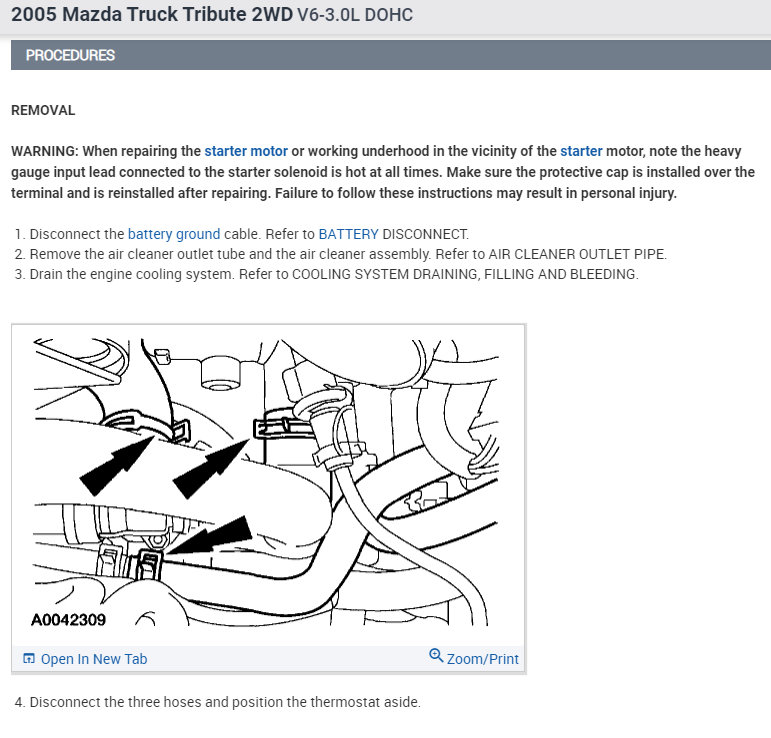 2005 Mazda Truck Tribute 2WD V6-3.0L DOHC

PROCEDURES

REMOVAL

WARNING: When repairing the starter motor or working underhood in the vicinity of the starter motor, note the heavy gauge input lead connected to the starter solenoid is hot at all times. Make sure the protective cap is installed over the terminal and is reinstalled after repairing. Failure to follow these instructions may result in personal injury.

1. Disconnect the battery ground cable. Refer to BATTERY DISCONNECT.
2. Remove the air cleaner outlet tube and the air cleaner assembly. Refer to AIR CLEANER OUTLET PIPE.
3. Drain the engine cooling system. Refer to COOLING SYSTEM DRAINING, FILLING AND BLEEDING.

A0042309

Open In New Tab

Zoom/Print

4. Disconnect the three hoses and position the thermostat aside.