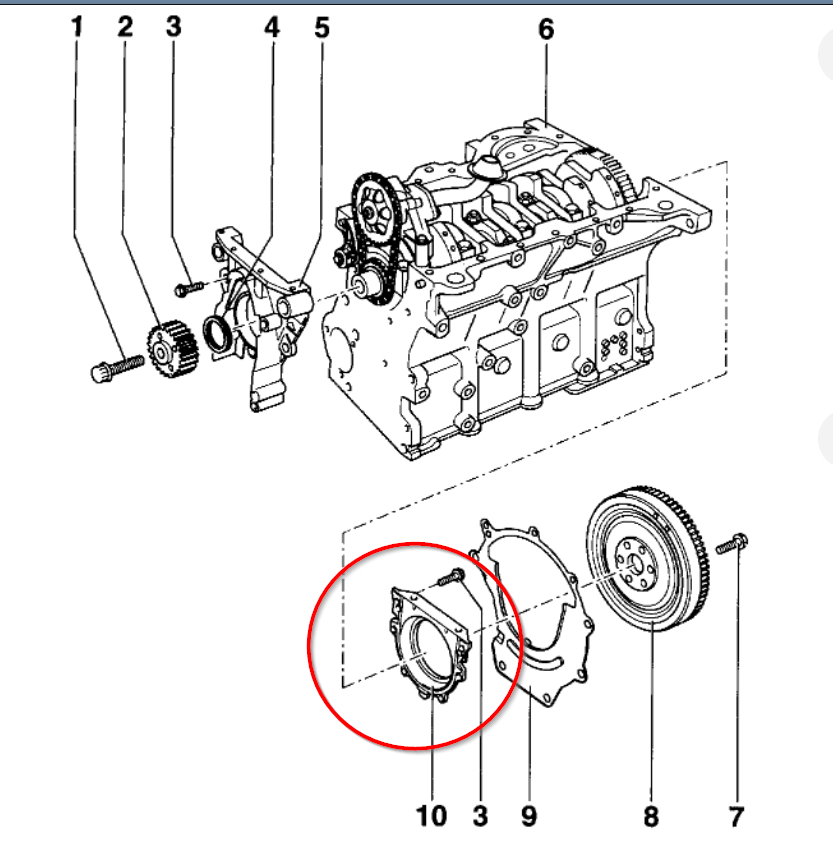 1 2 3 4 5 6

10 3 9 8 7