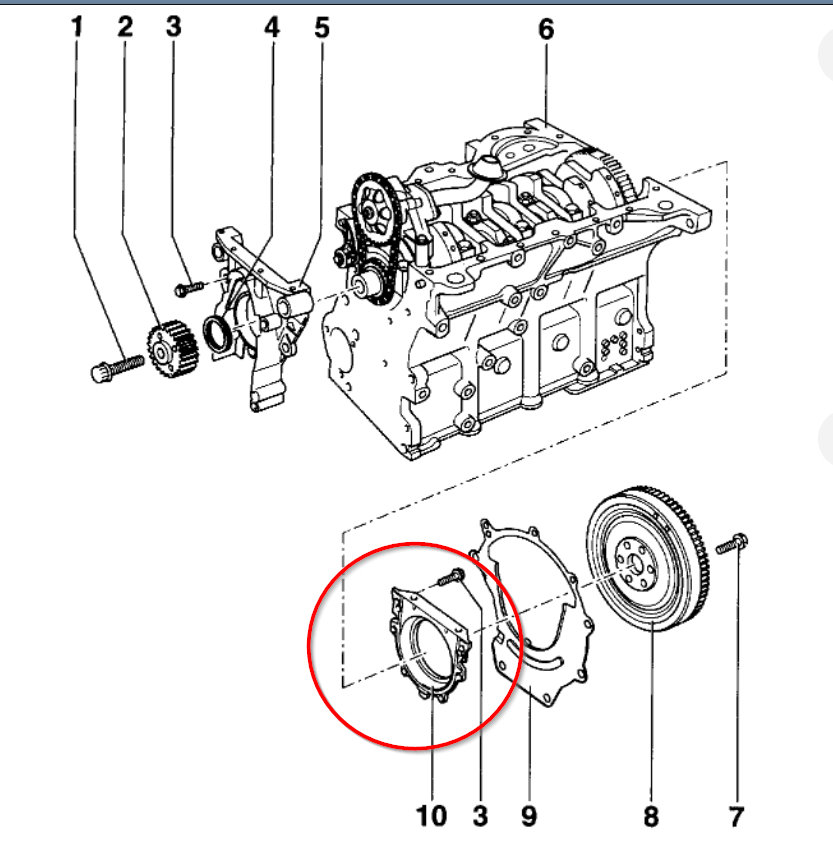 1 2 3 4 5 6

10 3 9 8 7