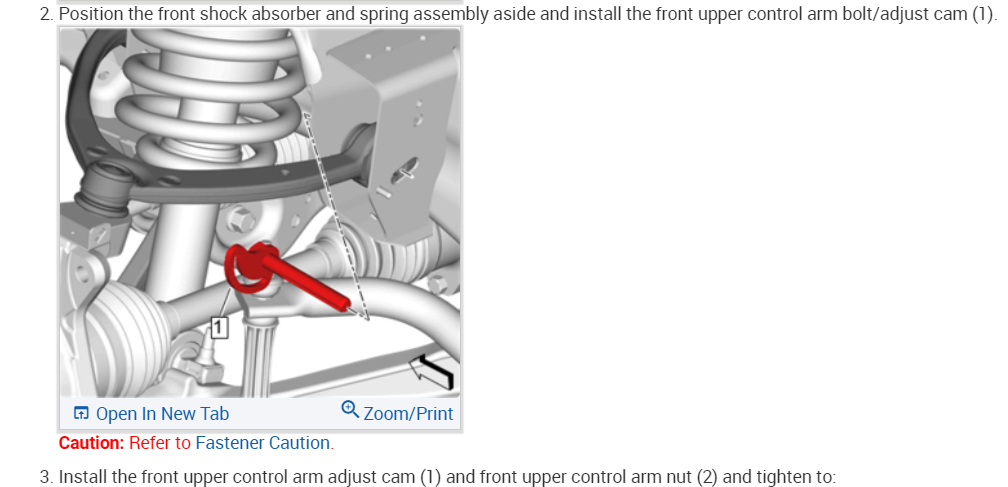 2. Position the front shock absorber and spring assembly aside and install the front upper control arm bolt/adjust cam (1).

1

Open In New Tab Zoom/Print

Caution: Refer to Fastener Caution.

3. Install the front upper control arm adjust cam (1) and front upper control arm nut (2) and tighten to: