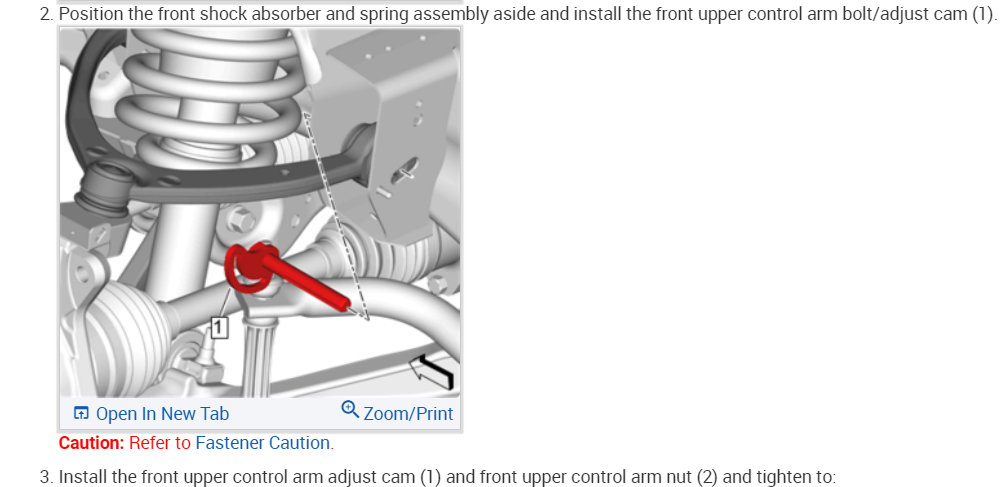 2. Position the front shock absorber and spring assembly aside and install the front upper control arm bolt/adjust cam (1).

1

Open In New Tab
Zoom/Print

Caution: Refer to Fastener Caution.

3. Install the front upper control arm adjust cam (1) and front upper control arm nut (2) and tighten to: