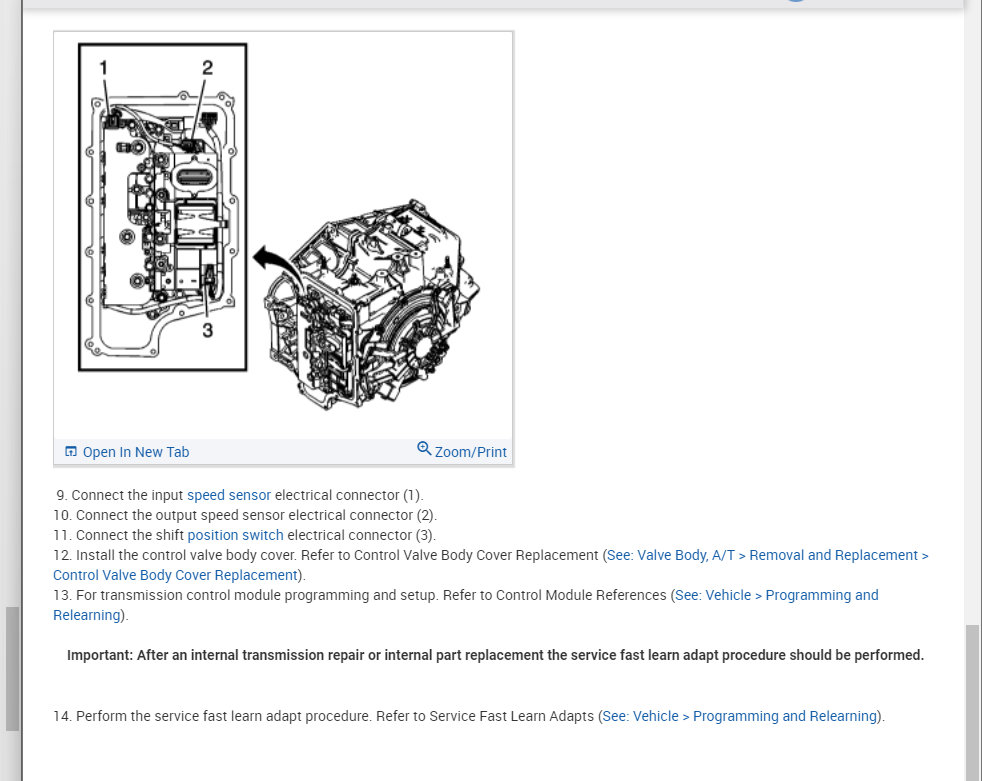 1
2
3

Open In New Tab
Zoom/Print

9. Connect the input speed sensor electrical connector (1).
10. Connect the output speed sensor electrical connector (2).
11. Connect the shift position switch electrical connector (3).
12. Install the control valve body cover. Refer to Control Valve Body Cover Replacement (See: Valve Body, A/T > Removal and Replacement > Control Valve Body Cover Replacement).
13. For transmission control module programming and setup. Refer to Control Module References (See: Vehicle > Programming and Relearning).

Important: After an internal transmission repair or internal part replacement the service fast learn adapt procedure should be performed.

14. Perform the service fast learn adapt procedure. Refer to Service Fast Learn Adapts (See: Vehicle > Programming and Relearning).