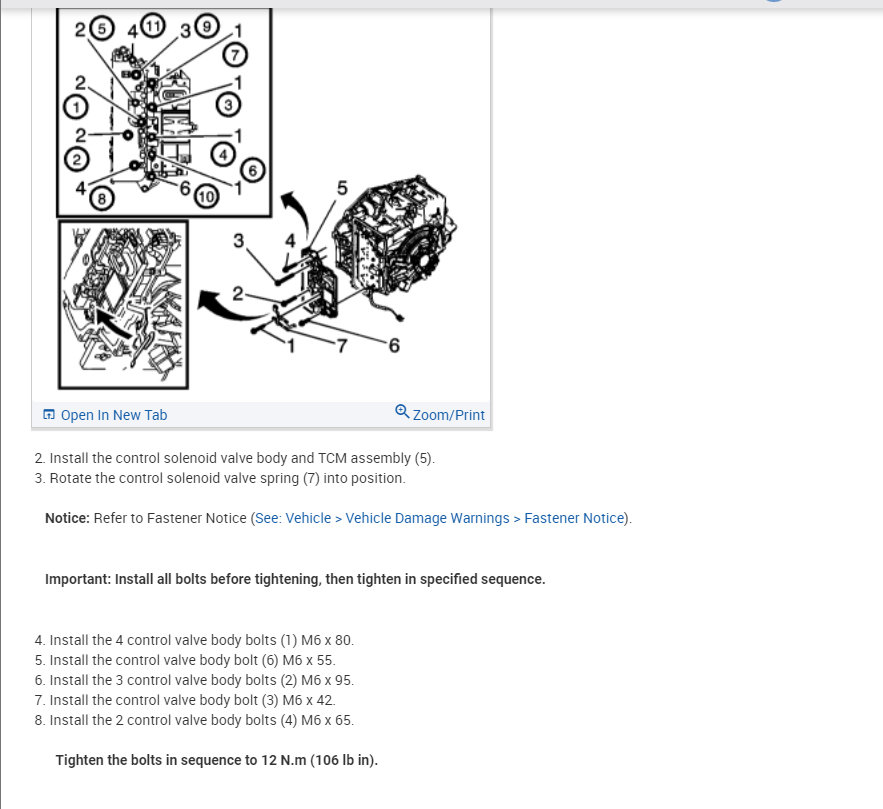 2 5 4 11 3 9 1 7
2 1 1 3
2 1
2 4 6
4 8 6 10 1
5
3 4
2
1 7 6

Open In New Tab
Zoom/Print

2. Install the control solenoid valve body and TCM assembly (5).
3. Rotate the control solenoid valve spring (7) into position.

Notice: Refer to Fastener Notice (See: Vehicle > Vehicle Damage Warnings > Fastener Notice).

Important: Install all bolts before tightening, then tighten in specified sequence.

4. Install the 4 control valve body bolts (1) M6 x 80.
5. Install the control valve body bolt (6) M6 x 55.
6. Install the 3 control valve body bolts (2) M6 x 95.
7. Install the control valve body bolt (3) M6 x 42.
8. Install the 2 control valve body bolts (4) M6 x 65.

Tighten the bolts in sequence to 12 N.m (106 lb in).