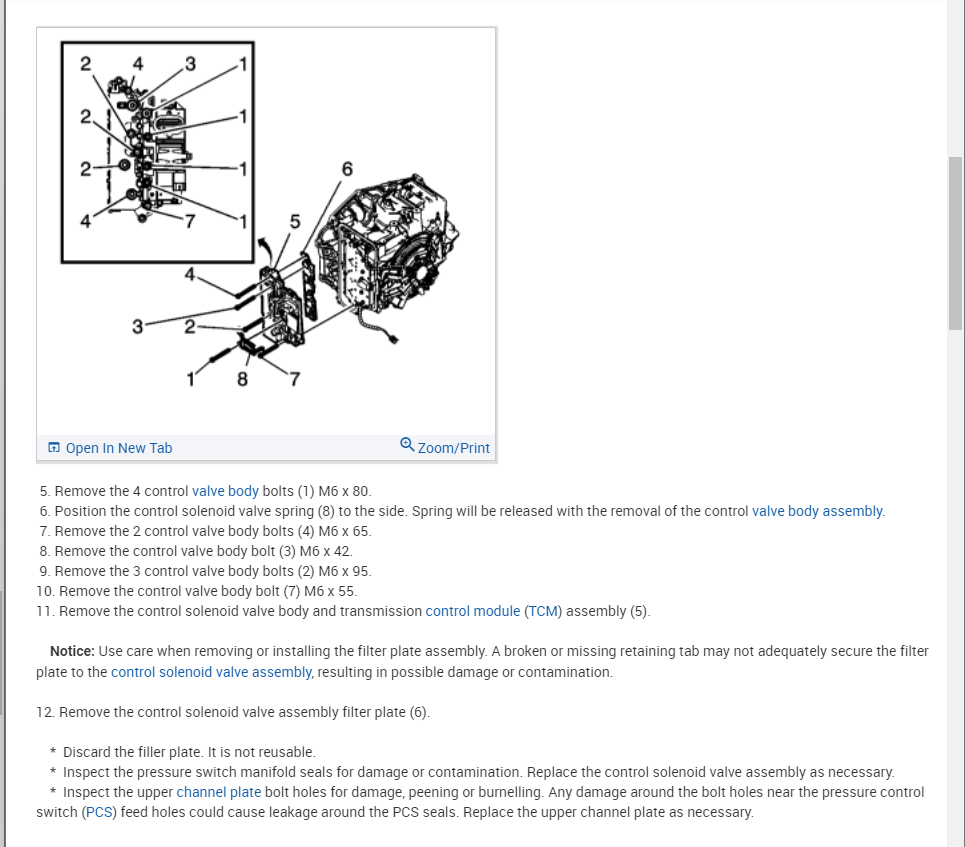 2 4 3 1
2 1
2 1
4 7 1
6
5
4
3 2
1 8 7

Open In New Tab
Zoom/Print

5. Remove the 4 control valve body bolts (1) M6 x 80.
6. Position the control solenoid valve spring (8) to the side. Spring will be released with the removal of the control valve body assembly.
7. Remove the 2 control valve body bolts (4) M6 x 65.
8. Remove the control valve body bolt (3) M6 x 42.
9. Remove the 3 control valve body bolts (2) M6 x 95.
10. Remove the control valve body bolt (7) M6 x 55.
11. Remove the control solenoid valve body and transmission control module (TCM) assembly (5).

Notice: Use care when removing or installing the filter plate assembly. A broken or missing retaining tab may not adequately secure the filter plate to the control solenoid valve assembly, resulting in possible damage or contamination.

12. Remove the control solenoid valve assembly filter plate (6).

* Discard the filler plate. It is not reusable.
* Inspect the pressure switch manifold seals for damage or contamination. Replace the control solenoid valve assembly as necessary.
* Inspect the upper channel plate bolt holes for damage, peening or burnelling. Any damage around the bolt holes near the pressure control switch (PCS) feed holes could cause leakage around the PCS seals. Replace the upper channel plate as necessary.