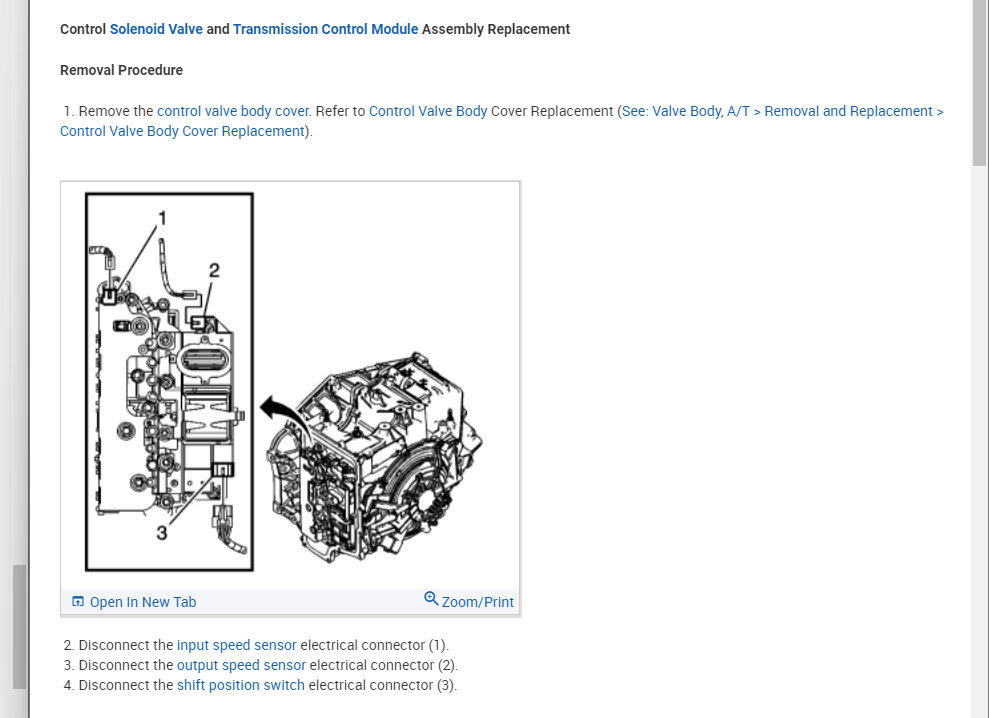 Control Solenoid Valve and Transmission Control Module Assembly Replacement

Removal Procedure

1. Remove the control valve body cover. Refer to Control Valve Body Cover Replacement (See: Valve Body, A/T > Removal and Replacement > Control Valve Body Cover Replacement).

1
2
3

Open In New Tab
Zoom/Print

2. Disconnect the input speed sensor electrical connector (1).
3. Disconnect the output speed sensor electrical connector (2).
4. Disconnect the shift position switch electrical connector (3).