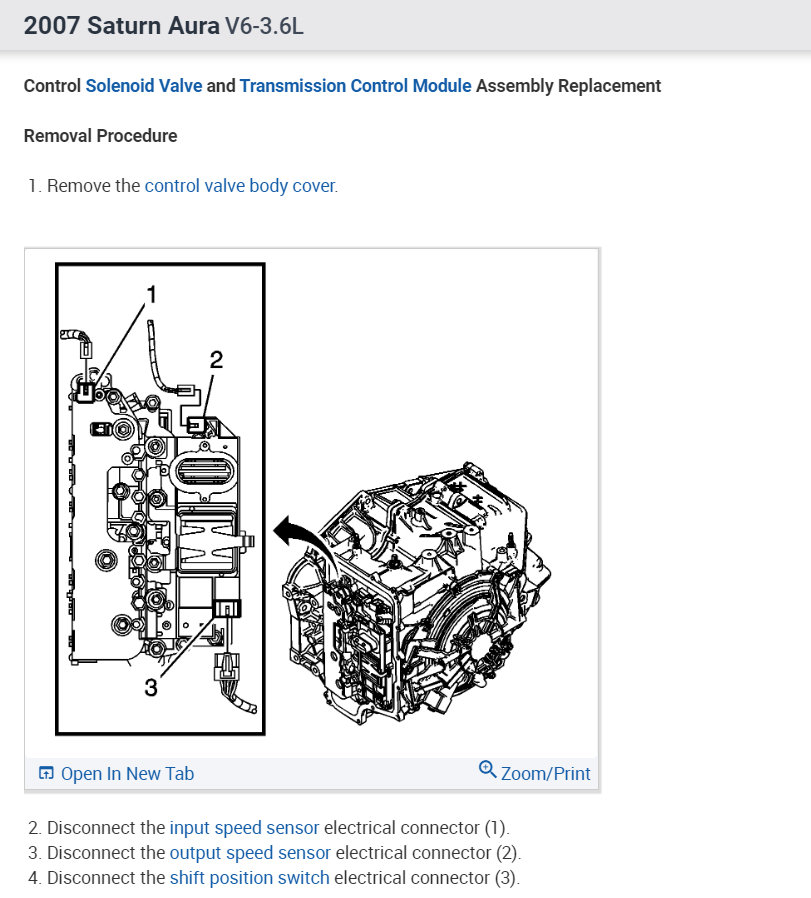 2007 Saturn Aura V6-3.6L

Control Solenoid Valve and Transmission Control Module Assembly Replacement

Removal Procedure

1. Remove the control valve body cover.

1

2

3

Open In New Tab

Zoom/Print

2. Disconnect the input speed sensor electrical connector (1).
3. Disconnect the output speed sensor electrical connector (2).
4. Disconnect the shift position switch electrical connector (3).