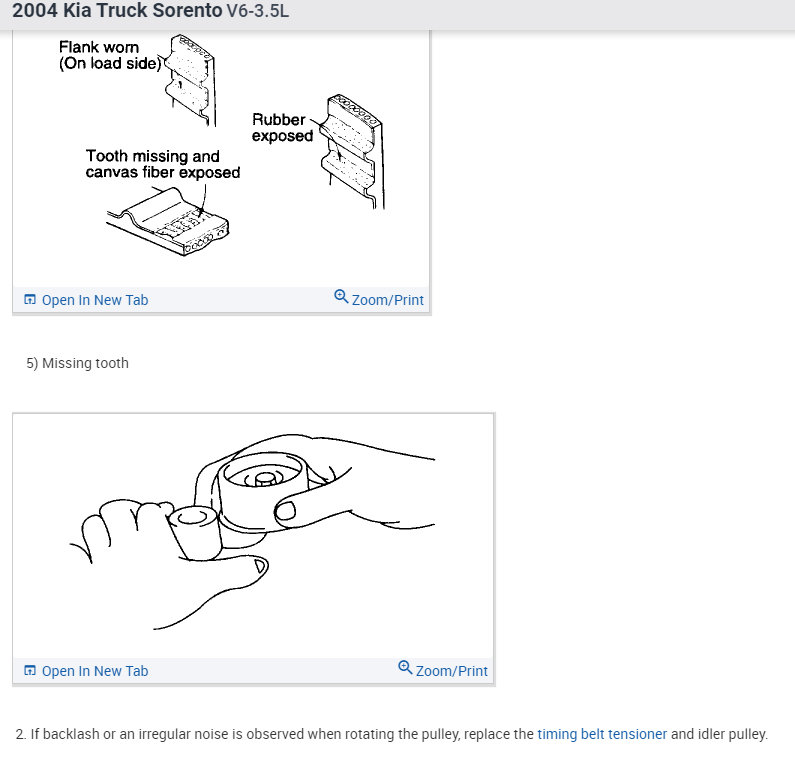 2004 Kia Truck Sorento V6-3.5L

Flank worn
(On load side)

Rubber
exposed

Tooth missing and
canvas fiber exposed

Open In New Tab
Zoom/Print

5) Missing tooth

Open In New Tab
Zoom/Print

2. If backlash or an irregular noise is observed when rotating the pulley, replace the timing belt tensioner and idler pulley.