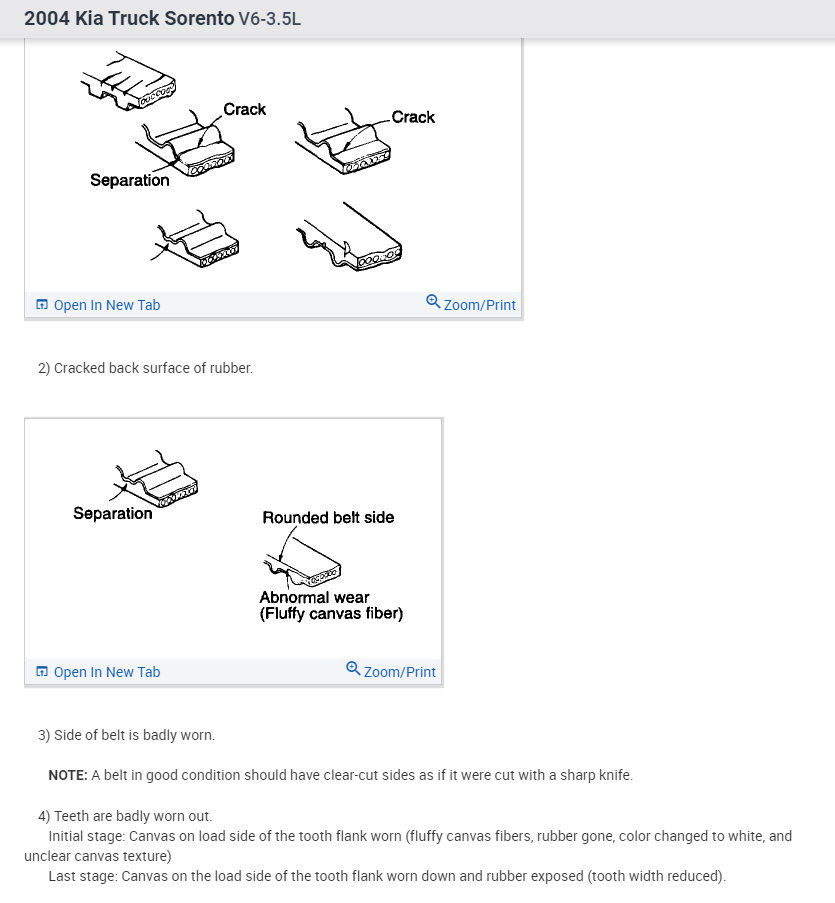 2004 Kia Truck Sorento V6-3.5L

Crack

Crack

Separation

Open In New Tab

Zoom/Print

2) Cracked back surface of rubber.

Separation

Rounded belt side

Abnormal wear
(Fluffy canvas fiber)

Open In New Tab

Zoom/Print

3) Side of belt is badly worn.

NOTE: A belt in good condition should have clear-cut sides as if it were cut with a sharp knife.

4) Teeth are badly worn out.
Initial stage: Canvas on load side of the tooth flank worn (fluffy canvas fibers, rubber gone, color changed to white, and unclear canvas texture)
Last stage: Canvas on the load side of the tooth flank worn down and rubber exposed (tooth width reduced).