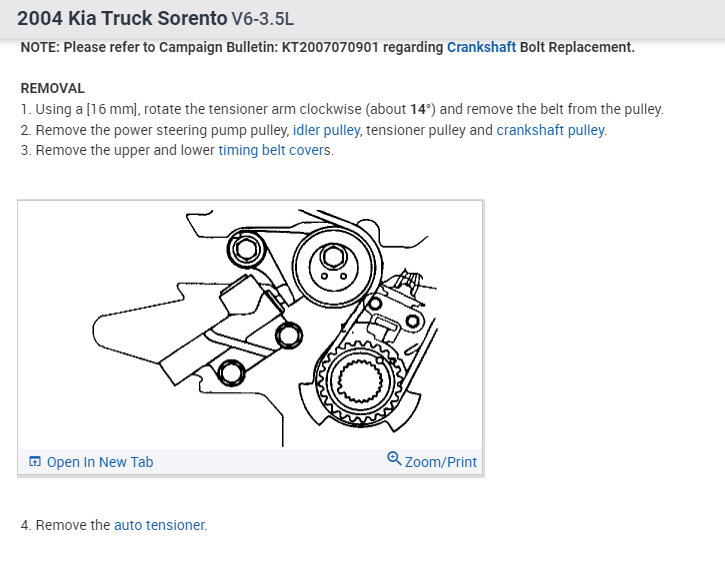 2004 Kia Truck Sorento V6-3.5L

NOTE: Please refer to Campaign Bulletin: KT2007070901 regarding Crankshaft Bolt Replacement.

REMOVAL

1. Using a [16 mm], rotate the tensioner arm clockwise (about 14°) and remove the belt from the pulley.
2. Remove the power steering pump pulley, idler pulley, tensioner pulley and crankshaft pulley.
3. Remove the upper and lower timing belt covers.

Open In New Tab

Zoom/Print

4. Remove the auto tensioner.