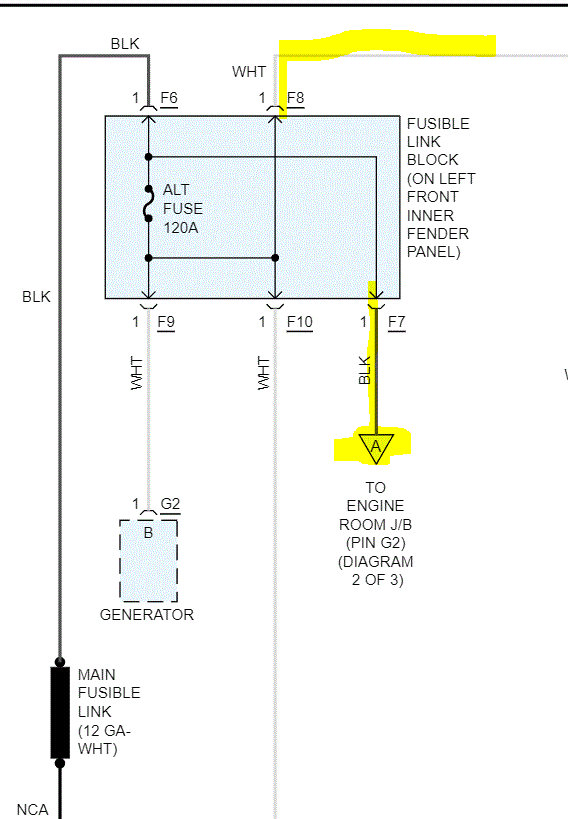 BLK

WHT

1 F6

1 F8

FUSIBLE LINK BLOCK (ON LEFT FRONT INNER FENDER PANEL)

ALT FUSE 120A

BLK

1 F9

1 F10

1 F7

WHT

WHT

BLK

A

TO ENGINE ROOM J/B (PIN G2) (DIAGRAM 2 OF 3)

1 G2

B

GENERATOR

MAIN FUSIBLE LINK (12 GA-WHT)

NCA