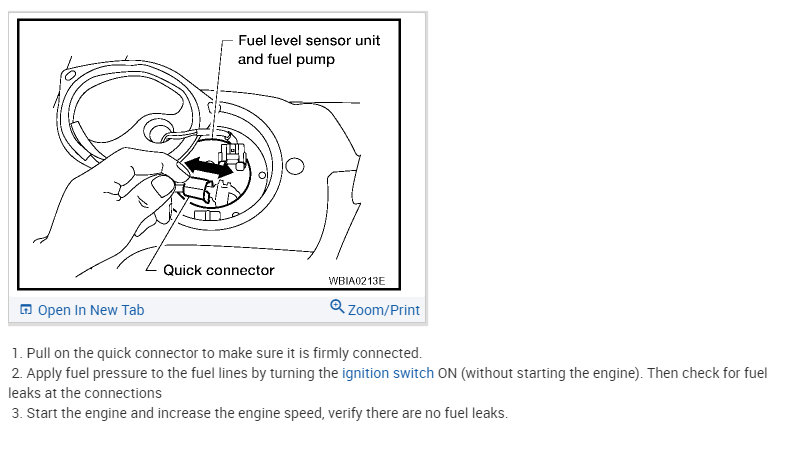 Fuel level sensor unit and fuel pump

Quick connector

WBIA0213E

Open In New Tab

Zoom/Print

1. Pull on the quick connector to make sure it is firmly connected.
2. Apply fuel pressure to the fuel lines by turning the ignition switch ON (without starting the engine). Then check for fuel leaks at the connections
3. Start the engine and increase the engine speed, verify there are no fuel leaks.