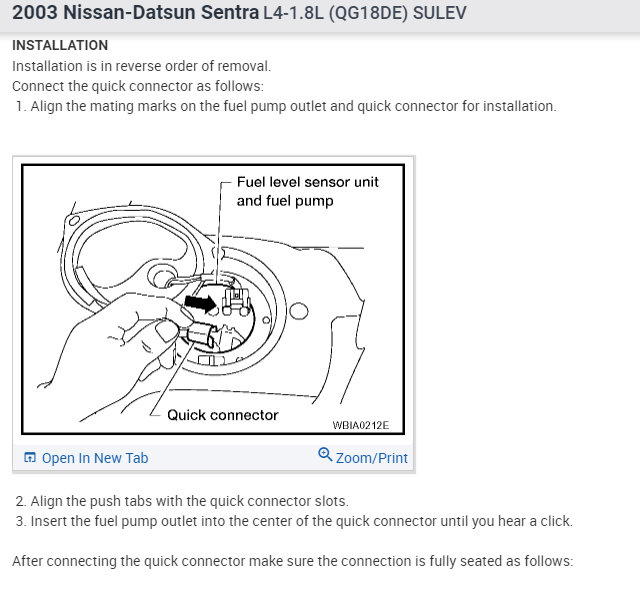 2003 Nissan-Datsun Sentra L4-1.8L (QG18DE) SULEV

INSTALLATION

Installation is in reverse order of removal.

Connect the quick connector as follows:

1. Align the mating marks on the fuel pump outlet and quick connector for installation.

Fuel level sensor unit and fuel pump

Quick connector

WBIA0212E

Open In New Tab

Zoom/Print

2. Align the push tabs with the quick connector slots.
3. Insert the fuel pump outlet into the center of the quick connector until you hear a click.

After connecting the quick connector make sure the connection is fully seated as follows: