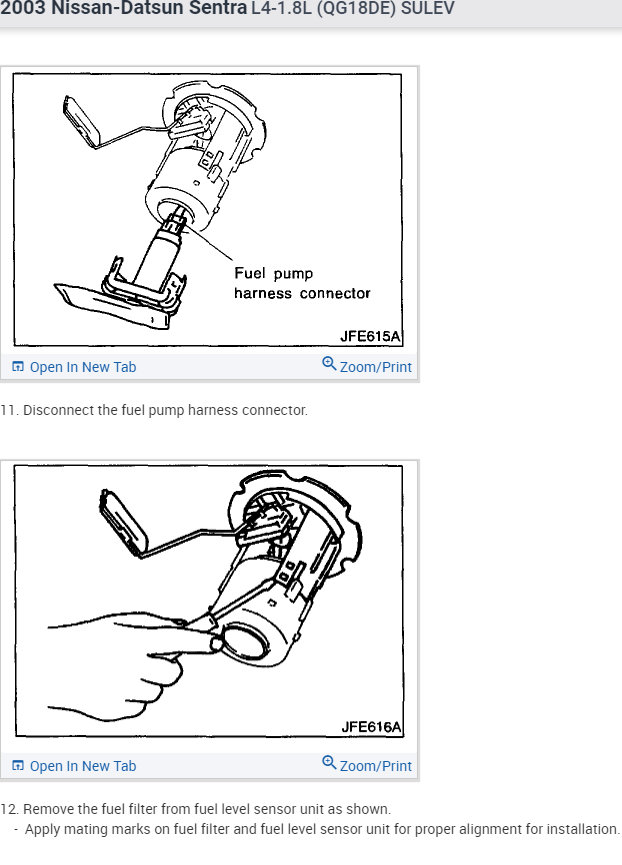 2003 Nissan-Datsun Sentra L4-1.8L (QG18DE) SULEV

Fuel pump harness connector

JFE615A

Open In New Tab

Zoom/Print

11. Disconnect the fuel pump harness connector.

JFE616A

Open In New Tab

Zoom/Print

12. Remove the fuel filter from fuel level sensor unit as shown.

- Apply mating marks on fuel filter and fuel level sensor unit for proper alignment for installation.