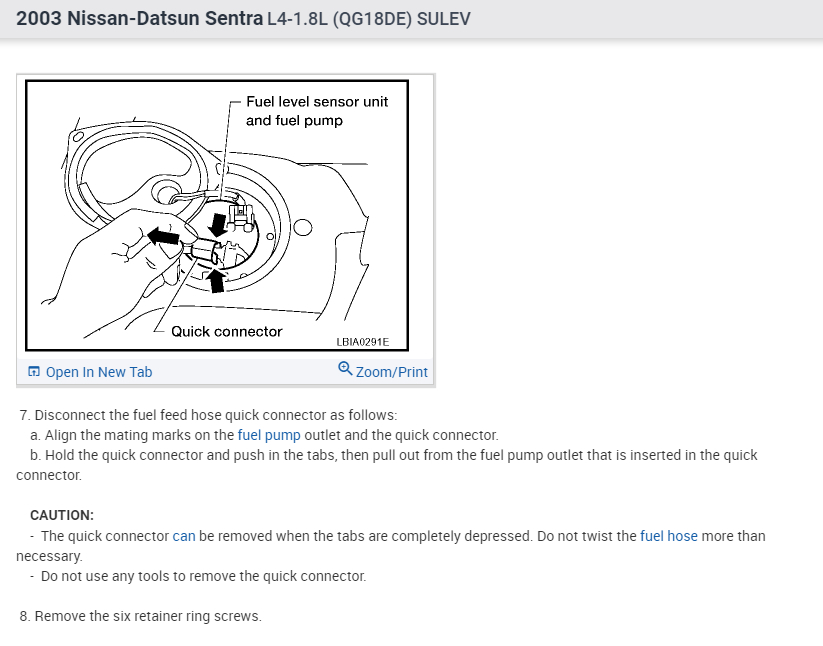 2003 Nissan-Datsun Sentra L4-1.8L (QG18DE) SULEV

Fuel level sensor unit and fuel pump

Quick connector

LBIA0291E

Open In New Tab

Zoom/Print

7. Disconnect the fuel feed hose quick connector as follows:
a. Align the mating marks on the fuel pump outlet and the quick connector.
b. Hold the quick connector and push in the tabs, then pull out from the fuel pump outlet that is inserted in the quick connector.

CAUTION:
- The quick connector can be removed when the tabs are completely depressed. Do not twist the fuel hose more than necessary.
- Do not use any tools to remove the quick connector.

8. Remove the six retainer ring screws.