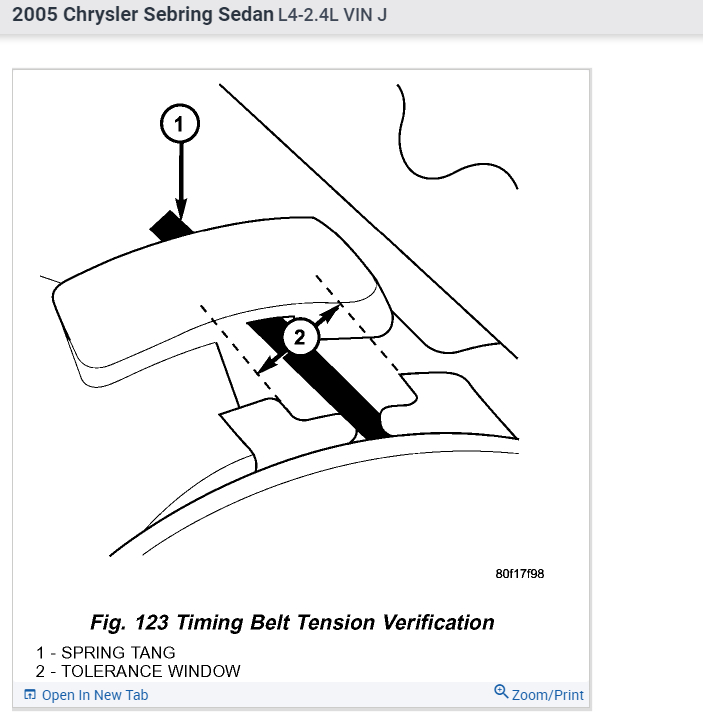 2005 Chrysler Sebring Sedan L4-2.4L VIN J

1

2

80f17f98

Fig. 123 Timing Belt Tension Verification

1 - SPRING TANG
2 - TOLERANCE WINDOW

Open In New Tab

Zoom/Print