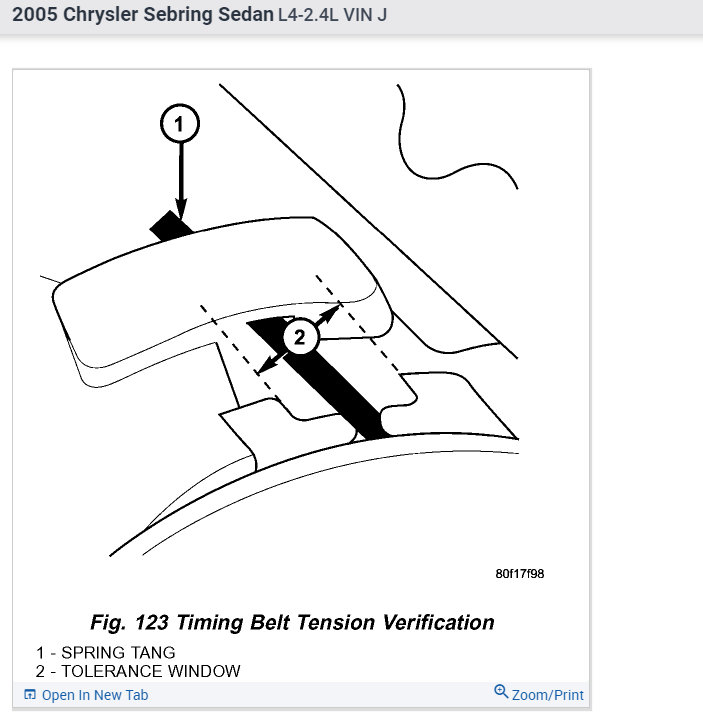 2005 Chrysler Sebring Sedan L4-2.4L VIN J

1

2

80f17f98

Fig. 123 Timing Belt Tension Verification

1 - SPRING TANG
2 - TOLERANCE WINDOW

Open In New Tab

Zoom/Print