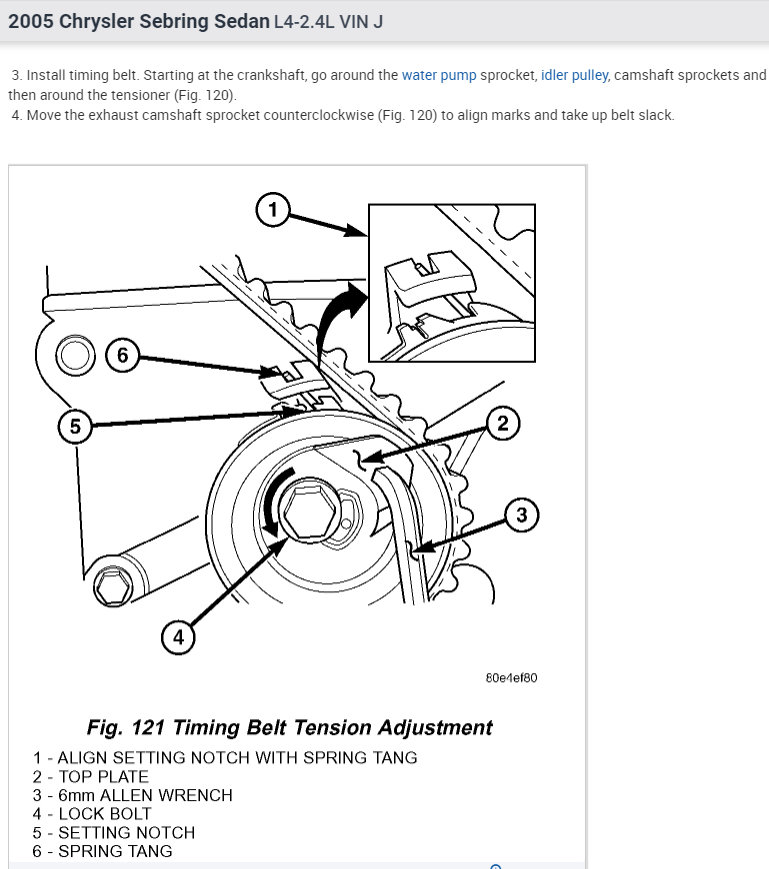 2005 Chrysler Sebring Sedan L4-2.4L VIN J

3. Install timing belt. Starting at the crankshaft, go around the water pump sprocket, idler pulley, camshaft sprockets and then around the tensioner (Fig. 120).
4. Move the exhaust camshaft sprocket counterclockwise (Fig. 120) to align marks and take up belt slack.

1
6
5
2
3
4

80e4ef80

Fig. 121 Timing Belt Tension Adjustment
1 - ALIGN SETTING NOTCH WITH SPRING TANG
2 - TOP PLATE
3 - 6mm ALLEN WRENCH
4 - LOCK BOLT
5 - SETTING NOTCH
6 - SPRING TANG