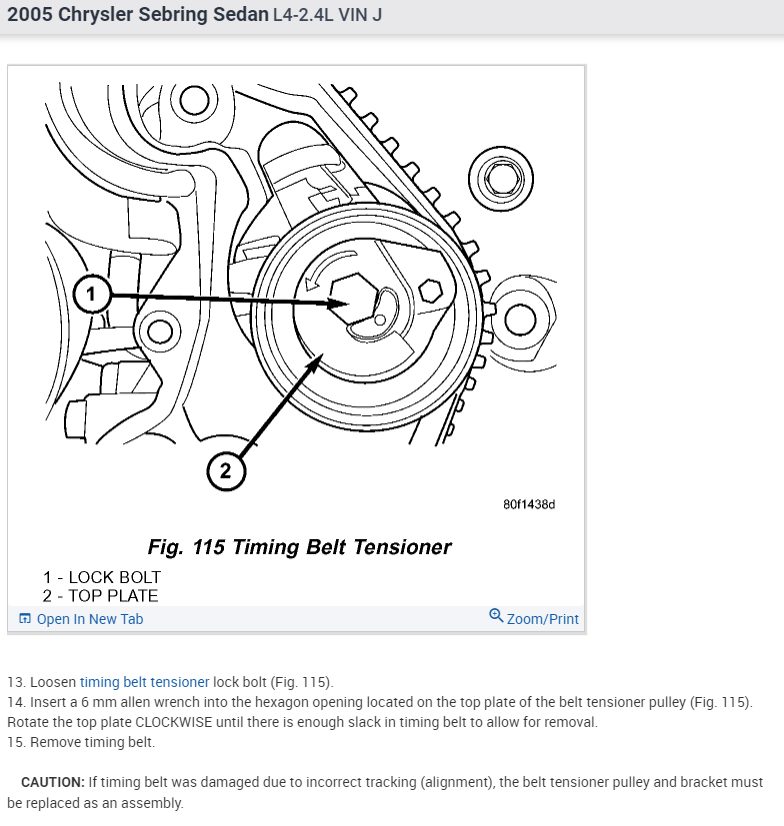 2005 Chrysler Sebring Sedan L4-2.4L VIN J

1

2

80f1438d

Fig. 115 Timing Belt Tensioner

1 - LOCK BOLT
2 - TOP PLATE

Open In New Tab

Zoom/Print

13. Loosen timing belt tensioner lock bolt (Fig. 115).
14. Insert a 6 mm allen wrench into the hexagon opening located on the top plate of the belt tensioner pulley (Fig. 115). Rotate the top plate CLOCKWISE until there is enough slack in timing belt to allow for removal.
15. Remove timing belt.

CAUTION: If timing belt was damaged due to incorrect tracking (alignment), the belt tensioner pulley and bracket must be replaced as an assembly.