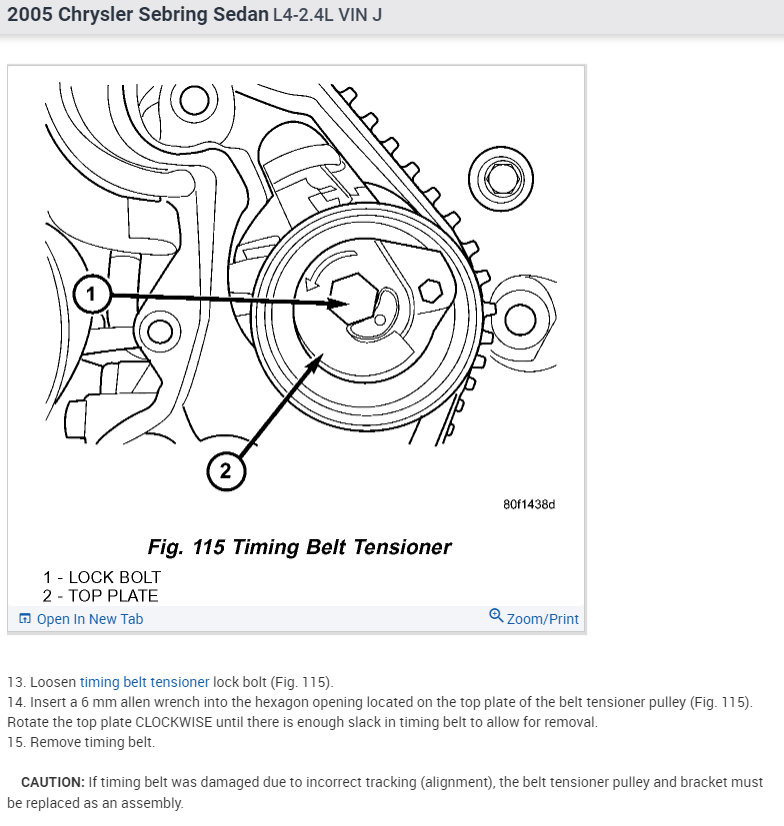 2005 Chrysler Sebring Sedan L4-2.4L VIN J

1

2

80f1438d

Fig. 115 Timing Belt Tensioner

1 - LOCK BOLT
2 - TOP PLATE

Open In New Tab

Zoom/Print

13. Loosen timing belt tensioner lock bolt (Fig. 115).
14. Insert a 6 mm allen wrench into the hexagon opening located on the top plate of the belt tensioner pulley (Fig. 115). Rotate the top plate CLOCKWISE until there is enough slack in timing belt to allow for removal.
15. Remove timing belt.

CAUTION: If timing belt was damaged due to incorrect tracking (alignment), the belt tensioner pulley and bracket must be replaced as an assembly.