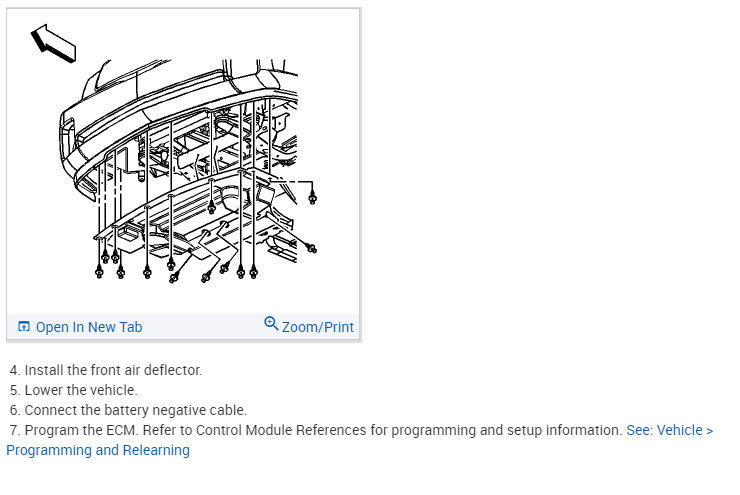 Open In New Tab
Zoom/Print

4. Install the front air deflector.
5. Lower the vehicle.
6. Connect the battery negative cable.
7. Program the ECM. Refer to Control Module References for programming and setup information. See: Vehicle > Programming and Relearning