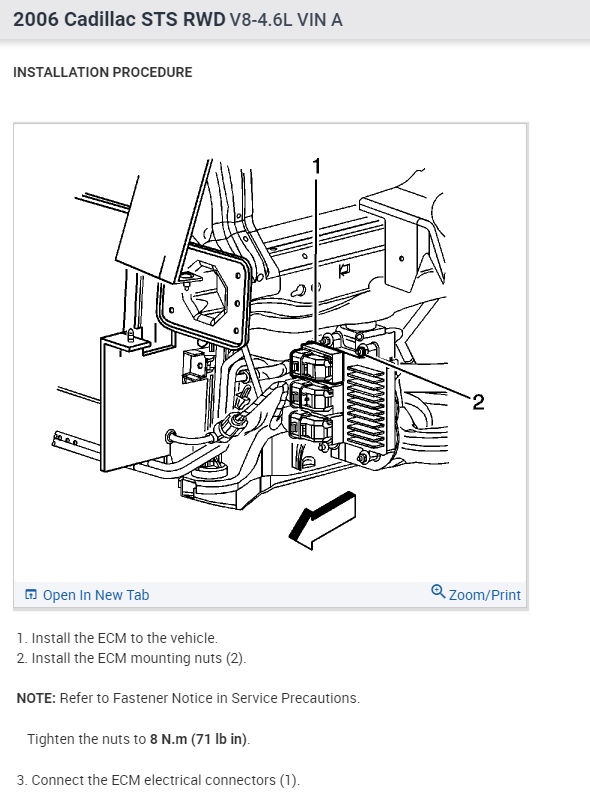 2006 Cadillac STS RWD V8-4.6L VIN A

INSTALLATION PROCEDURE

1

2

Open In New Tab

Zoom/Print

1. Install the ECM to the vehicle.
2. Install the ECM mounting nuts (2).

NOTE: Refer to Fastener Notice in Service Precautions.

Tighten the nuts to 8 N.m (71 lb in).

3. Connect the ECM electrical connectors (1).