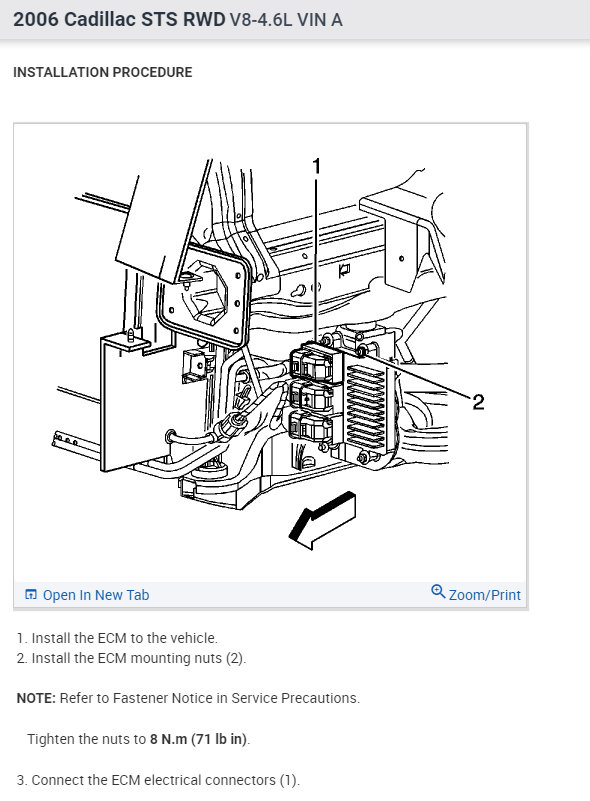 2006 Cadillac STS RWD V8-4.6L VIN A

INSTALLATION PROCEDURE

1

2

Open In New Tab

Zoom/Print

1. Install the ECM to the vehicle.
2. Install the ECM mounting nuts (2).

NOTE: Refer to Fastener Notice in Service Precautions.

Tighten the nuts to 8 N.m (71 lb in).

3. Connect the ECM electrical connectors (1).