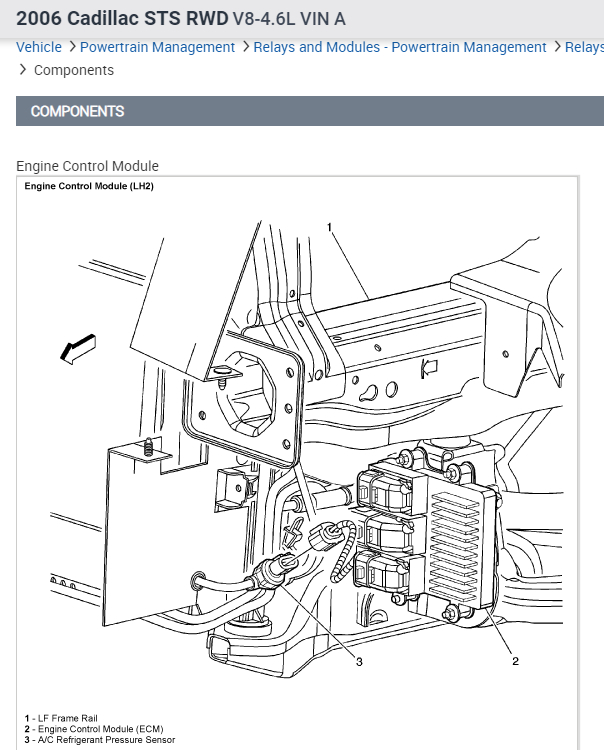 2006 Cadillac STS RWD V8-4.6L VIN A

Vehicle > Powertrain Management > Relays and Modules - Powertrain Management > Relays

> Components

COMPONENTS

Engine Control Module

Engine Control Module (LH2)

1

3

2

1 - LF Frame Rail
2 - Engine Control Module (ECM)
3 - A/C Refrigerant Pressure Sensor