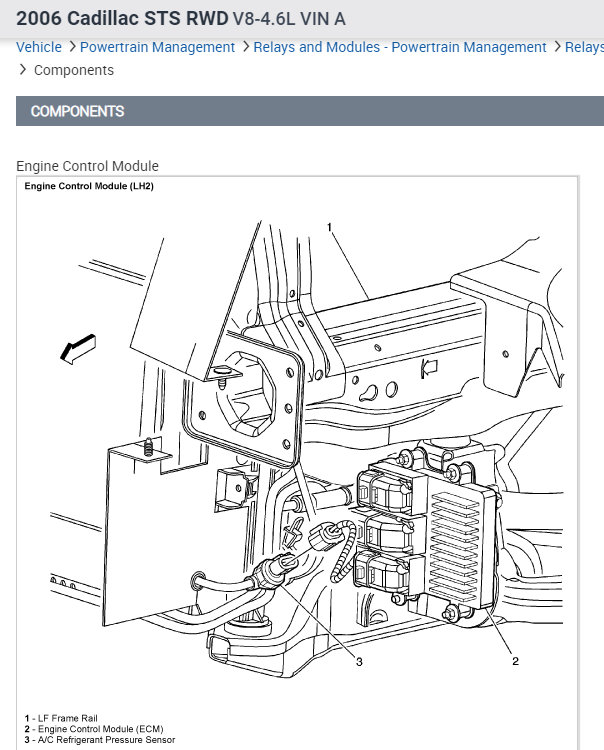 2006 Cadillac STS RWD V8-4.6L VIN A

Vehicle > Powertrain Management > Relays and Modules - Powertrain Management > Relays

> Components

COMPONENTS

Engine Control Module

Engine Control Module (LH2)

1

3

2

1 - LF Frame Rail
2 - Engine Control Module (ECM)
3 - A/C Refrigerant Pressure Sensor