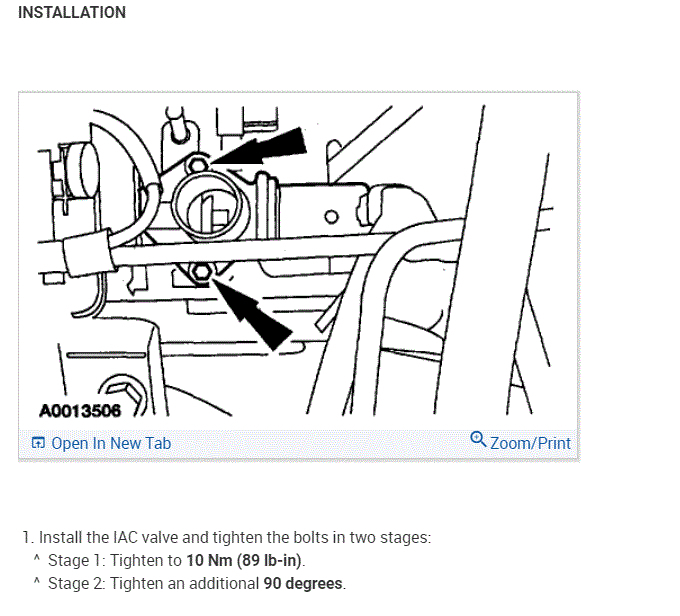 INSTALLATION

A0013506

Open In New Tab

Zoom/Print

1. Install the IAC valve and tighten the bolts in two stages:

^ Stage 1: Tighten to 10 Nm (89 lb-in).

^ Stage 2: Tighten an additional 90 degrees.