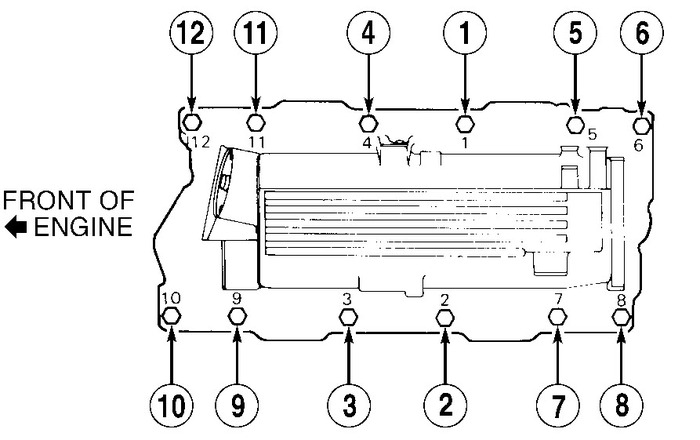 12 11 4 1 5 6

12 11 4 1 5 6

FRONT OF
ENGINE

10 9 3 2 7 8

10 9 3 2 7 8