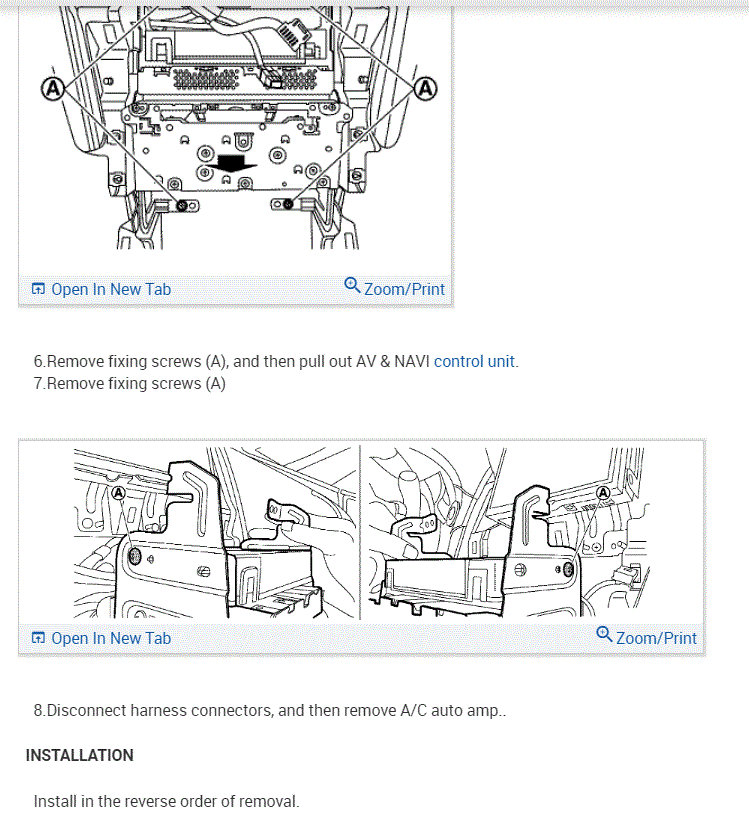 A

A

Open In New Tab

Zoom/Print

6.Remove fixing screws (A), and then pull out AV & NAVI control unit.
7.Remove fixing screws (A)

A

A

Open In New Tab

Zoom/Print

8.Disconnect harness connectors, and then remove A/C auto amp..

INSTALLATION

Install in the reverse order of removal.