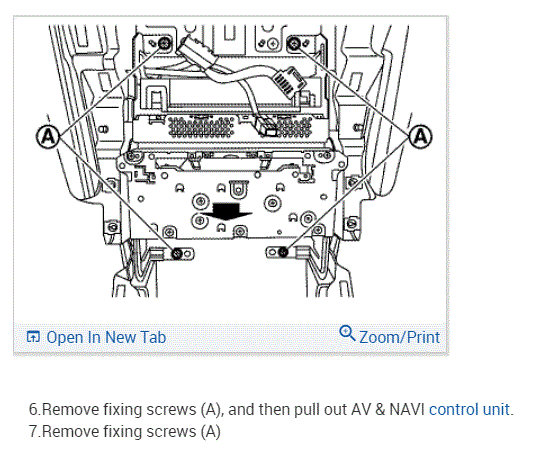 A

A

Open In New Tab

Zoom/Print

6.Remove fixing screws (A), and then pull out AV & NAVI control unit.
7.Remove fixing screws (A)