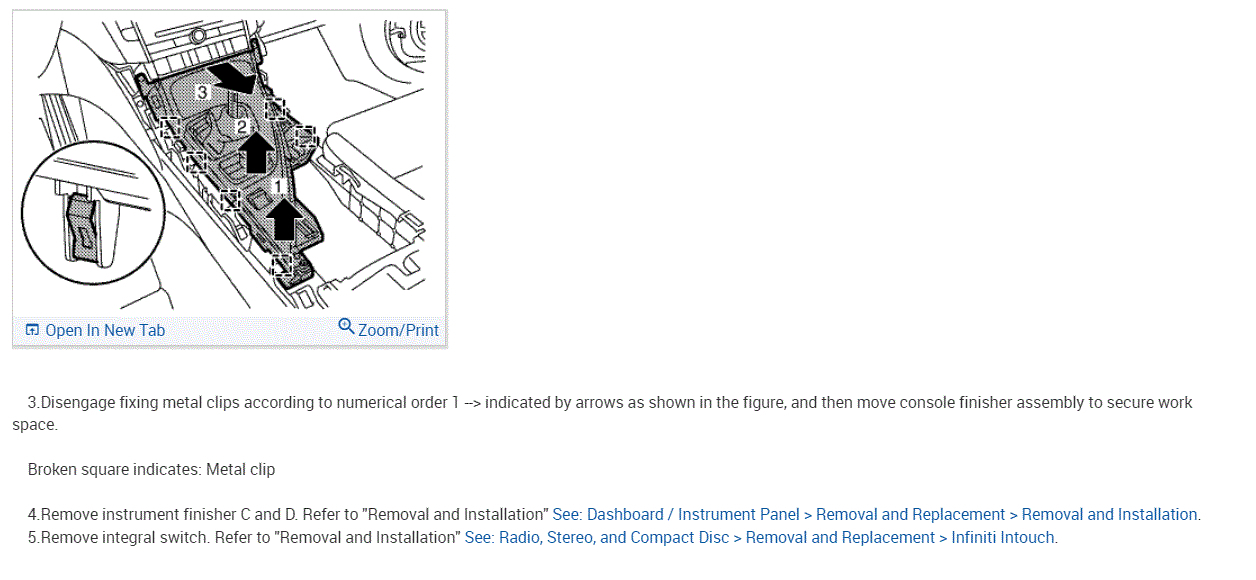 3
2
1

Open In New Tab
Zoom/Print

3.Disengage fixing metal clips according to numerical order 1 --> indicated by arrows as shown in the figure, and then move console finisher assembly to secure work space.

Broken square indicates: Metal clip

4.Remove instrument finisher C and D. Refer to "Removal and Installation" See: Dashboard / Instrument Panel > Removal and Replacement > Removal and Installation.
5.Remove integral switch. Refer to "Removal and Installation" See: Radio, Stereo, and Compact Disc > Removal and Replacement > Infiniti Intouch.