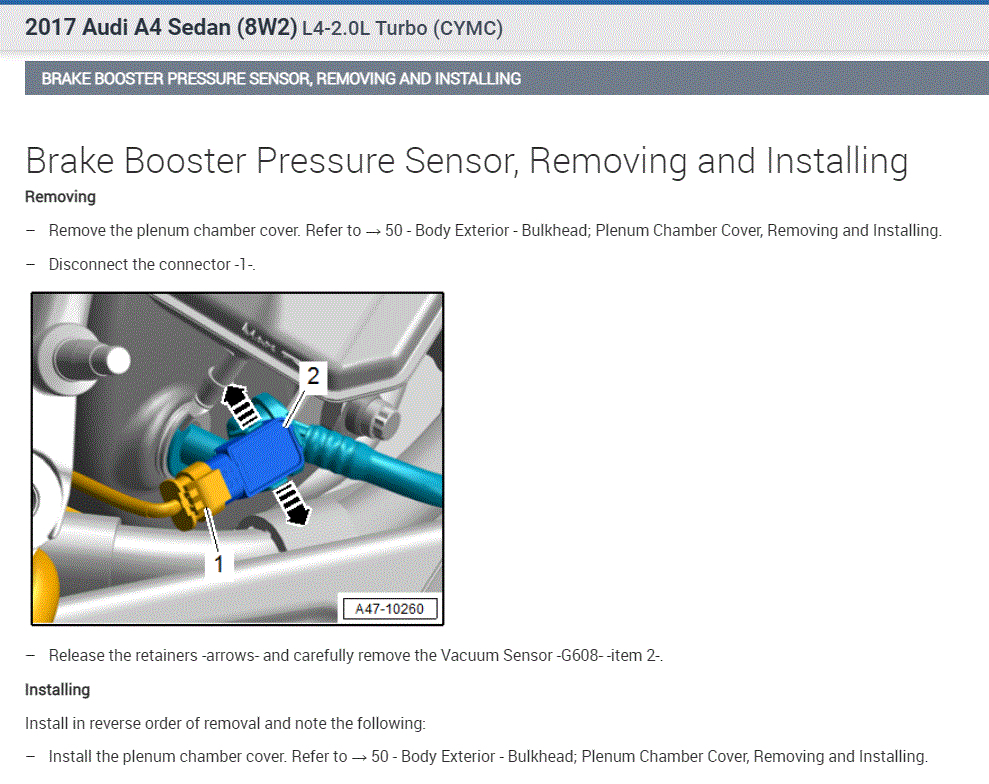 2017 Audi A4 Sedan (8W2) L4-2.0L Turbo (CYMC)

BRAKE BOOSTER PRESSURE SENSOR, REMOVING AND INSTALLING

Brake Booster Pressure Sensor, Removing and Installing

Removing

– Remove the plenum chamber cover. Refer to → 50 - Body Exterior - Bulkhead; Plenum Chamber Cover, Removing and Installing.

– Disconnect the connector -1-.

2

1

A47-10260

– Release the retainers -arrows- and carefully remove the Vacuum Sensor -G608- -item 2-.

Installing

Install in reverse order of removal and note the following:

– Install the plenum chamber cover. Refer to → 50 - Body Exterior - Bulkhead; Plenum Chamber Cover, Removing and Installing.