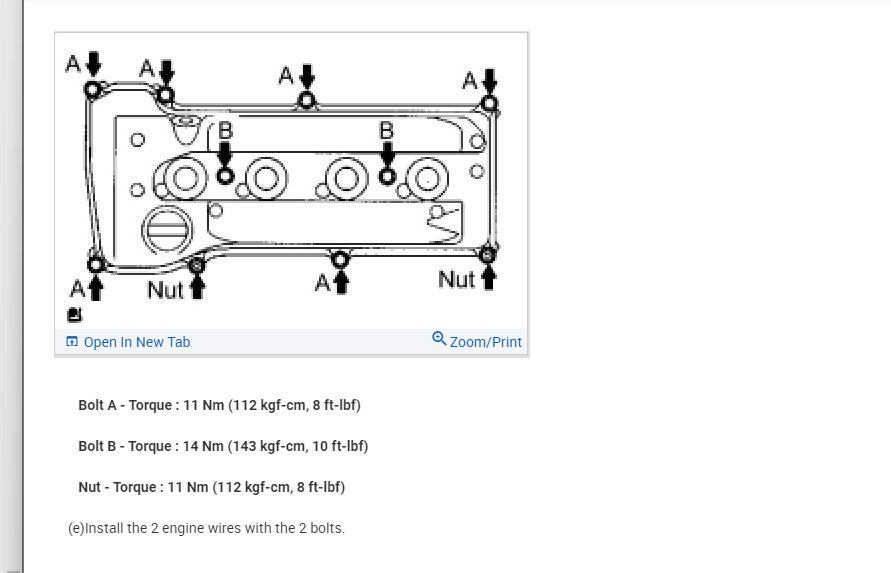 A A A A
B B
A Nut A Nut

Open In New Tab
Zoom/Print

Bolt A - Torque : 11 Nm (112 kgf-cm, 8 ft-lbf)

Bolt B - Torque : 14 Nm (143 kgf-cm, 10 ft-lbf)

Nut - Torque : 11 Nm (112 kgf-cm, 8 ft-lbf)

(e)Install the 2 engine wires with the 2 bolts.