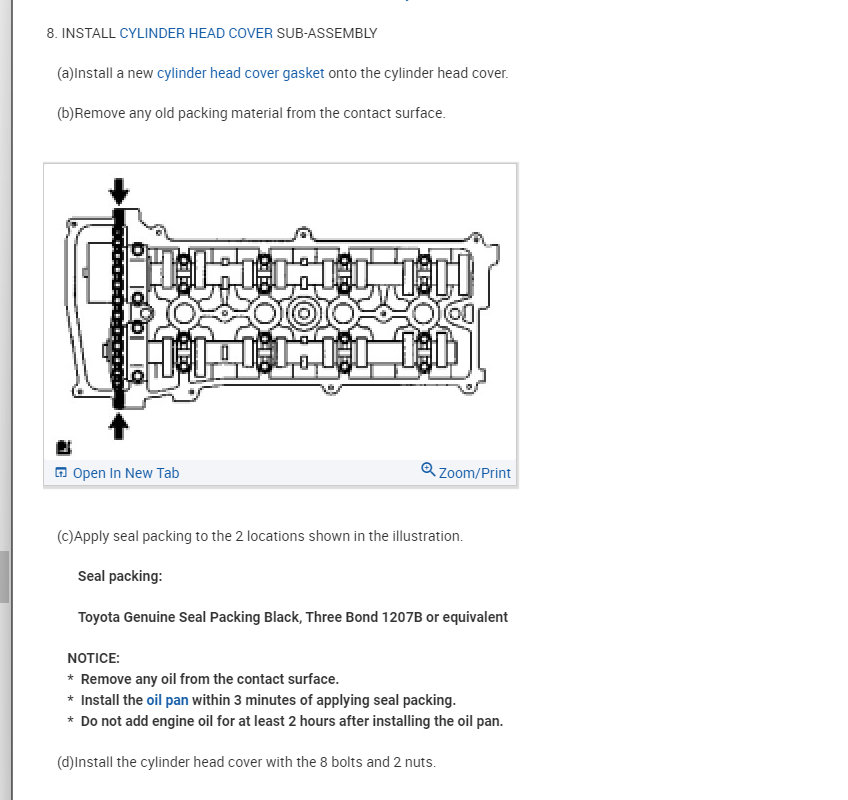 8. INSTALL CYLINDER HEAD COVER SUB-ASSEMBLY

(a)Install a new cylinder head cover gasket onto the cylinder head cover.

(b)Remove any old packing material from the contact surface.

Open In New Tab

Zoom/Print

(c)Apply seal packing to the 2 locations shown in the illustration.

Seal packing:

Toyota Genuine Seal Packing Black, Three Bond 1207B or equivalent

NOTICE:
* Remove any oil from the contact surface.
* Install the oil pan within 3 minutes of applying seal packing.
* Do not add engine oil for at least 2 hours after installing the oil pan.

(d)Install the cylinder head cover with the 8 bolts and 2 nuts.