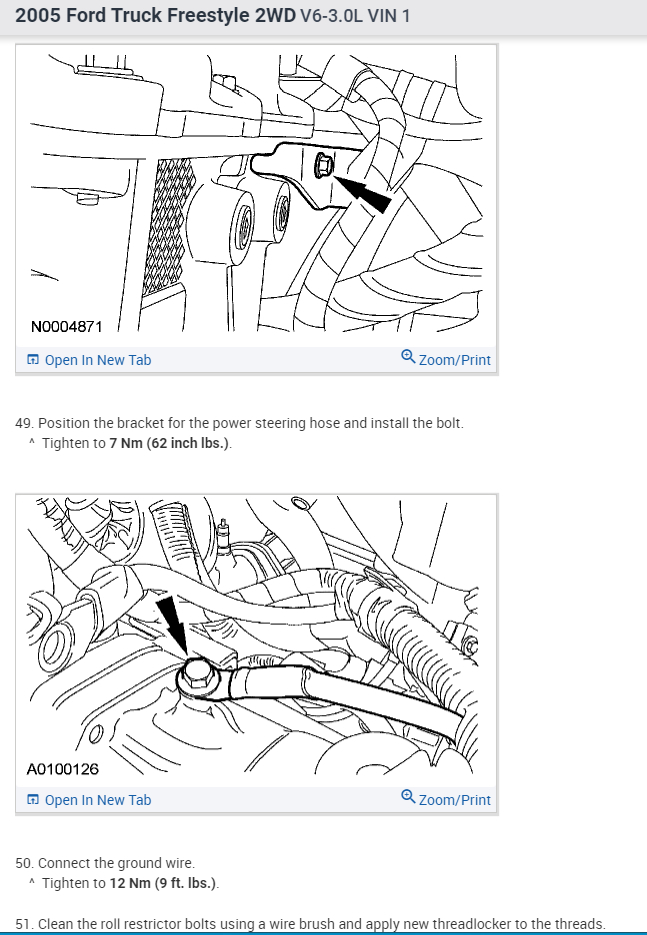 2005 Ford Truck Freestyle 2WD V6-3.0L VIN 1

N0004871

Open In New Tab

Zoom/Print

49. Position the bracket for the power steering hose and install the bolt.
^ Tighten to 7 Nm (62 inch lbs.).

A0100126

Open In New Tab

Zoom/Print

50. Connect the ground wire.
^ Tighten to 12 Nm (9 ft. lbs.).

51. Clean the roll restrictor bolts using a wire brush and apply new threadlocker to the threads.